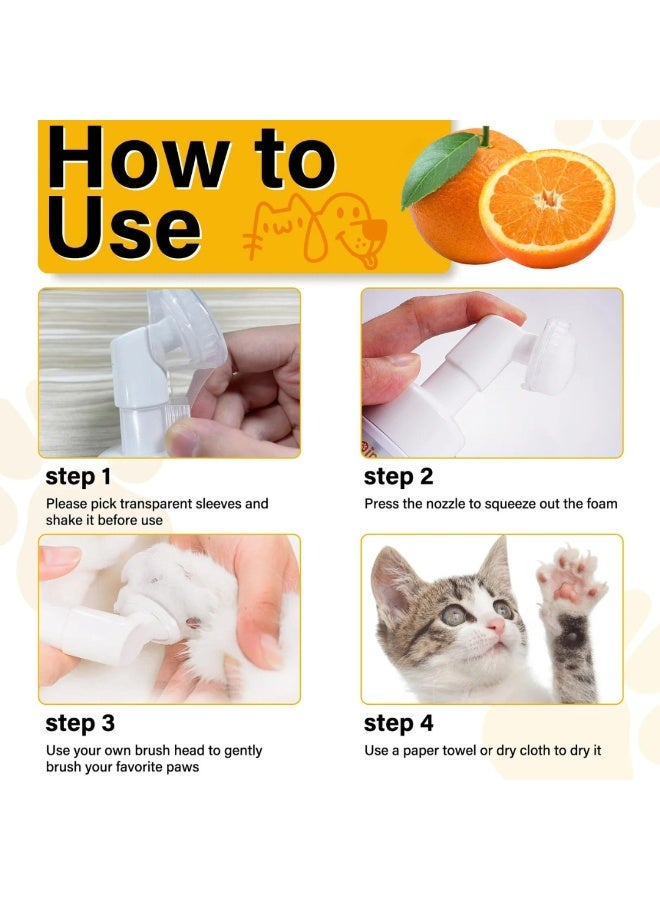 How to Use

step 1
Please pick transparent sleeves and shake it before use

step 2
Press the nozzle to squeeze out the foam

step 3
Use your own brush head to gently brush your favorite paws

step 4
Use a paper towel or dry cloth to dry it