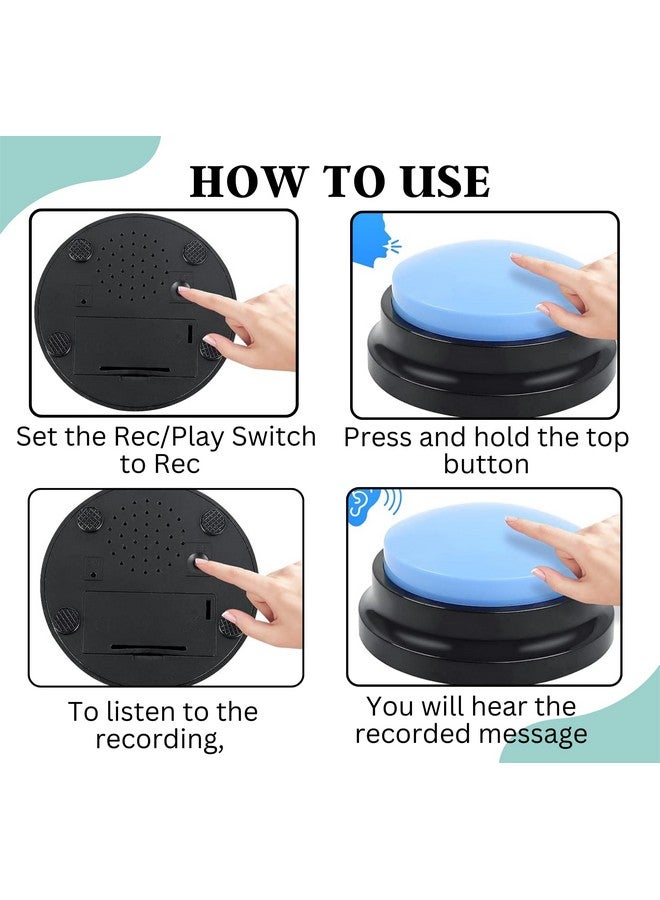 HOW TO USE

Set the Rec/Play Switch to Rec

Press and hold the top button

To listen to the recording,

You will hear the recorded message