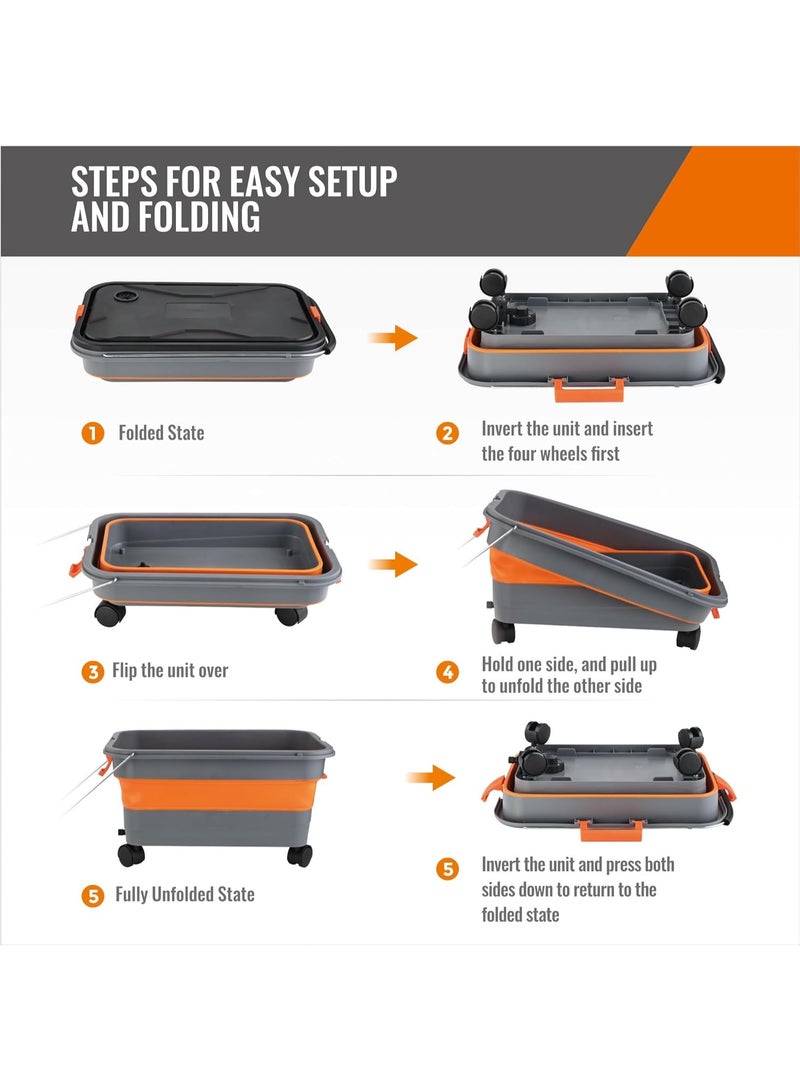 STEPS FOR EASY SETUP AND FOLDING

1 Folded State

2 Invert the unit and insert the four wheels first

3 Flip the unit over

4 Hold one side, and pull up to unfold the other side

5 Fully Unfolded State

5 Invert the unit and press both sides down to return to the folded state