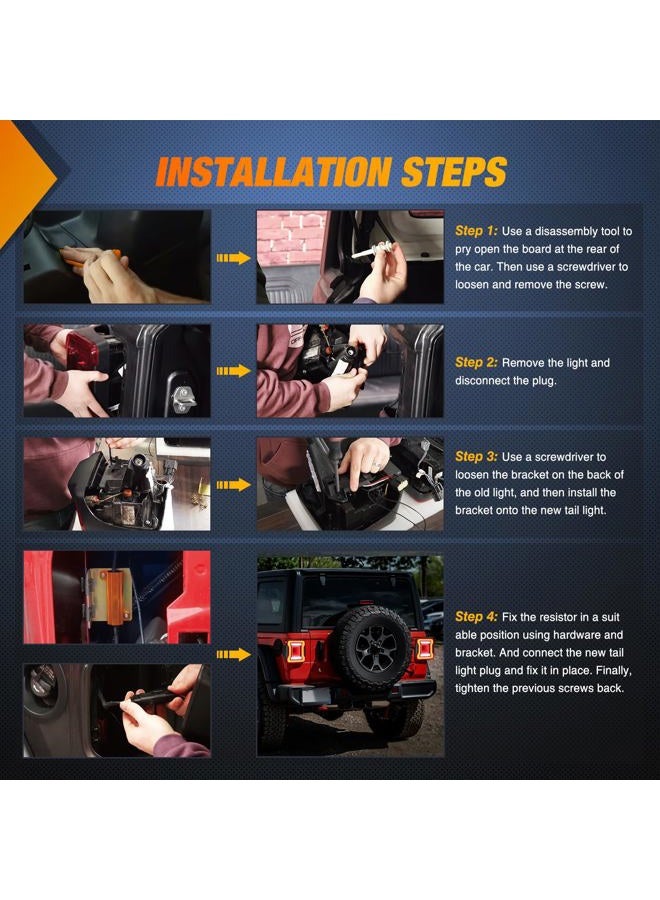 INSTALLATION STEPS

Step 1: Use a disassembly tool to pry open the board at the rear of the car. Then use a screwdriver to loosen and remove the screw.

Step 2: Remove the light and disconnect the plug.

Step 3: Use a screwdriver to loosen the bracket on the back of the old light, and then install the bracket onto the new tail light.

Step 4: Fix the resistor in a suit able position using hardware and bracket. And connect the new tail light plug and fix it in place. Finally, tighten the previous screws back.