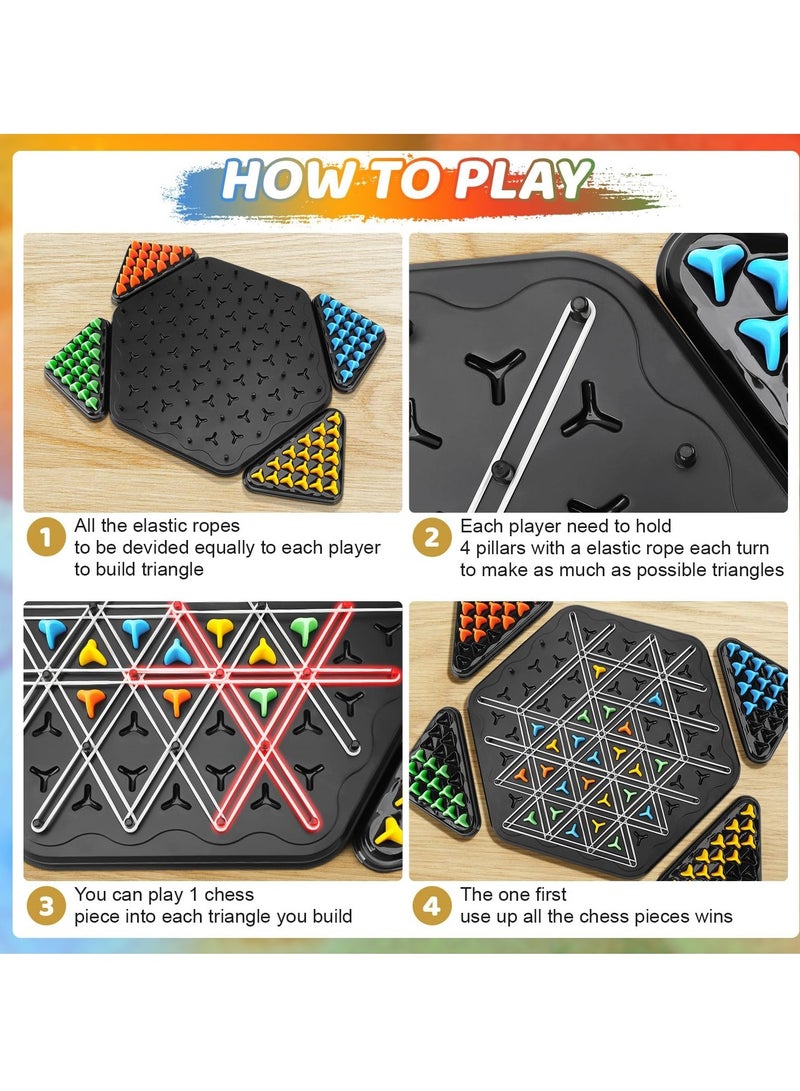 HOW TO PLAY

1 All the elastic ropes to be devided equally to each player to build triangle

2 Each player need to hold 4 pillars with a elastic rope each turn to make as much as possible triangles

3 You can play 1 chess piece into each triangle you build

4 The one first use up all the chess pieces wins