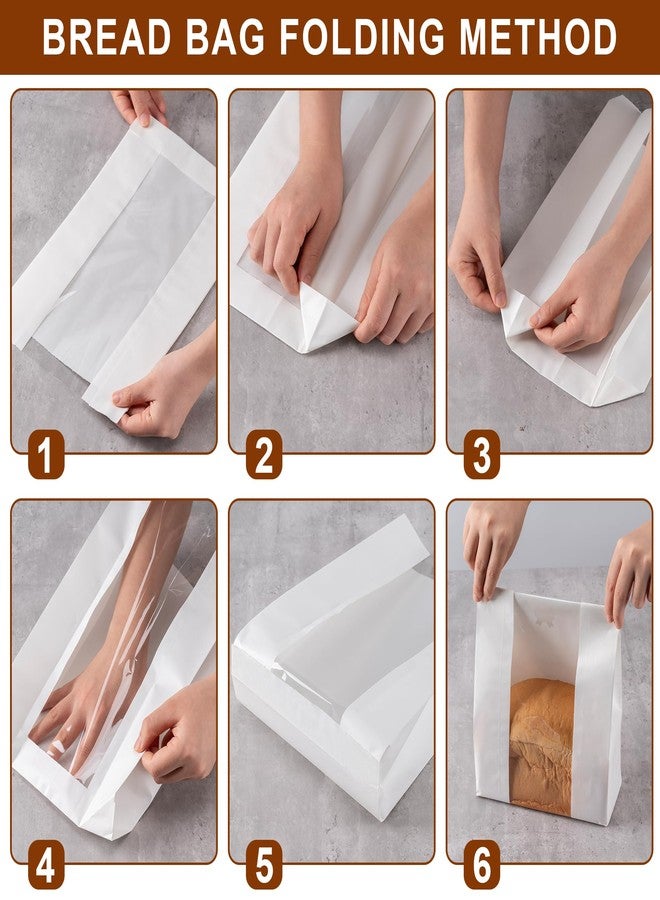 BREAD BAG FOLDING METHOD

1

2

3

4

5

6