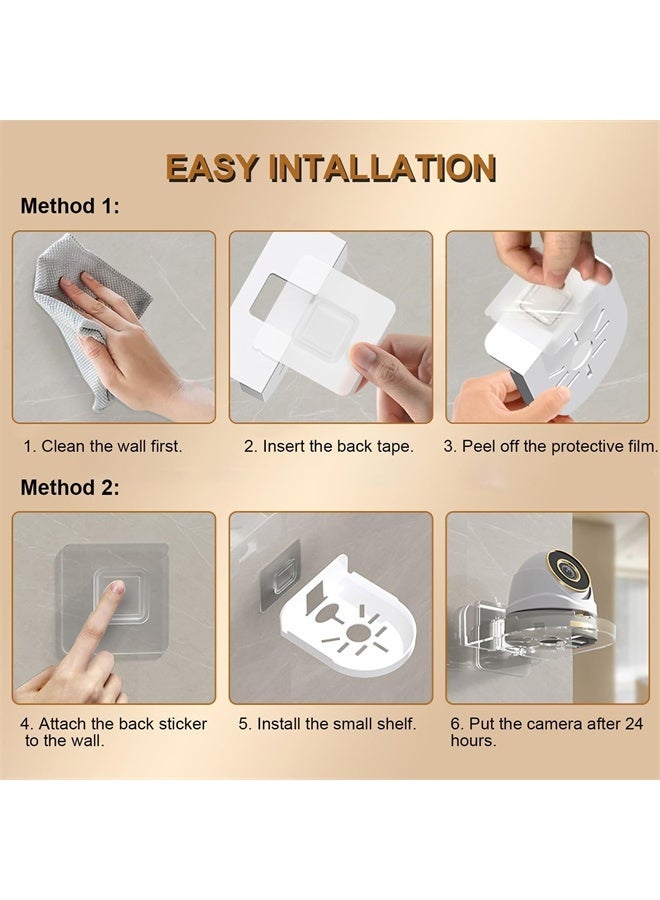 EASY INTALLATION

Method 1:

1. Clean the wall first.

2. Insert the back tape.

3. Peel off the protective film.

Method 2:

4. Attach the back sticker to the wall.

5. Install the small shelf.

6. Put the camera after 24 hours.