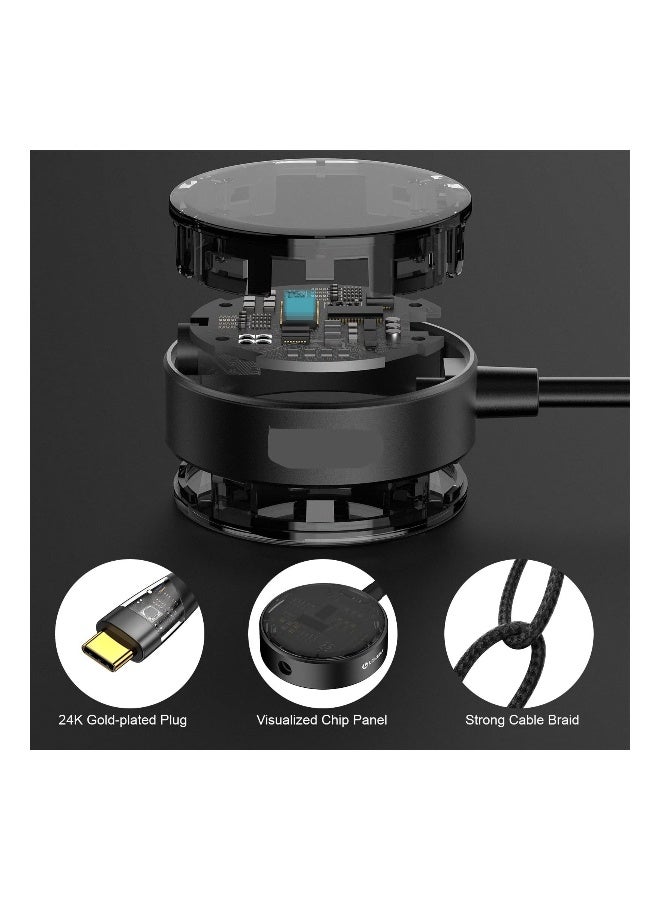 24K Gold-plated Plug

Visualized Chip Panel

Strong Cable Braid