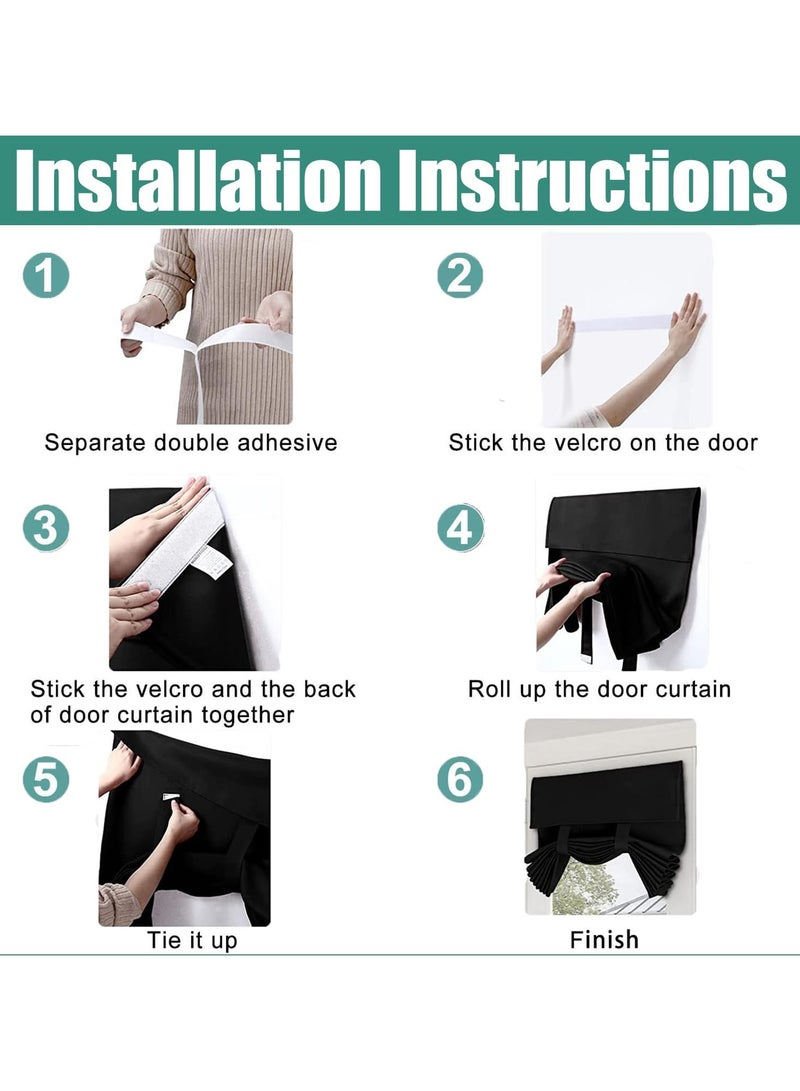 Installation Instructions

1

Separate double adhesive

2

Stick the velcro on the door

3

Stick the velcro and the back of door curtain together

4

Roll up the door curtain

5

Tie it up

6

Finish