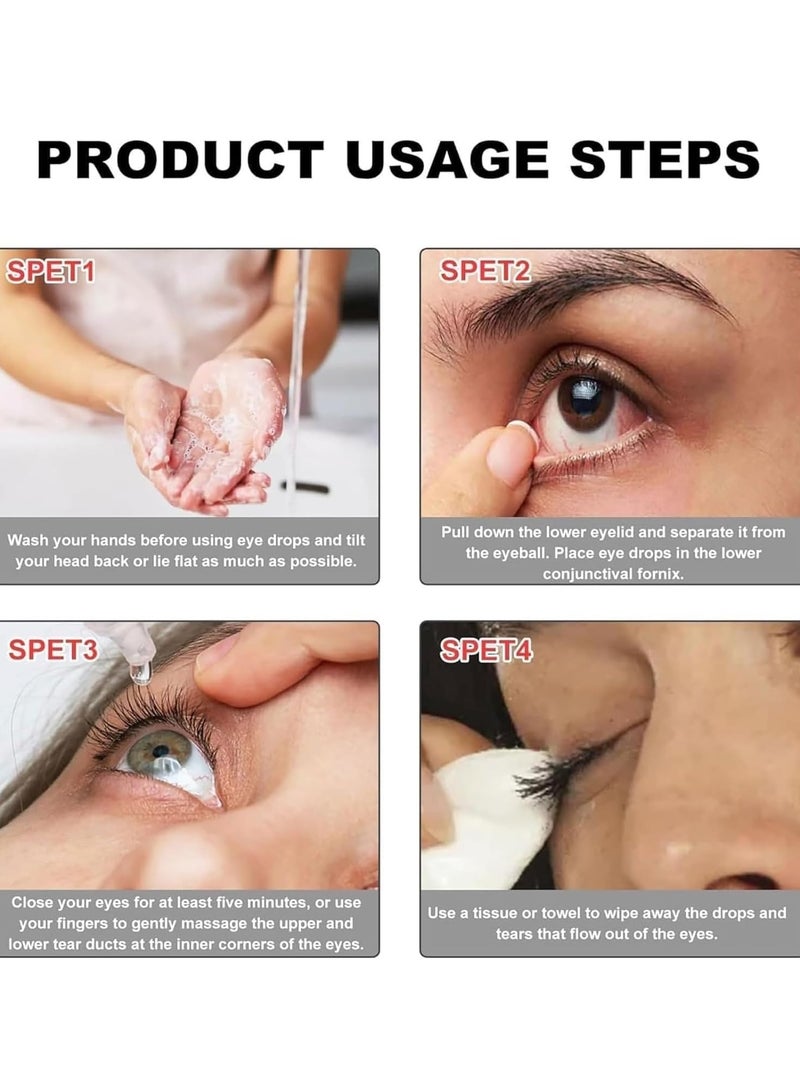 PRODUCT USAGE STEPS

SPET1

Wash your hands before using eye drops and tilt your head back or lie flat as much as possible.

SPET2

Pull down the lower eyelid and separate it from the eyeball. Place eye drops in the lower conjunctival fornix.

SPET3

Close your eyes for at least five minutes, or use your fingers to gently massage the upper and lower tear ducts at the inner corners of the eyes.

SPET4

Use a tissue or towel to wipe away the drops and tears that flow out of the eyes.