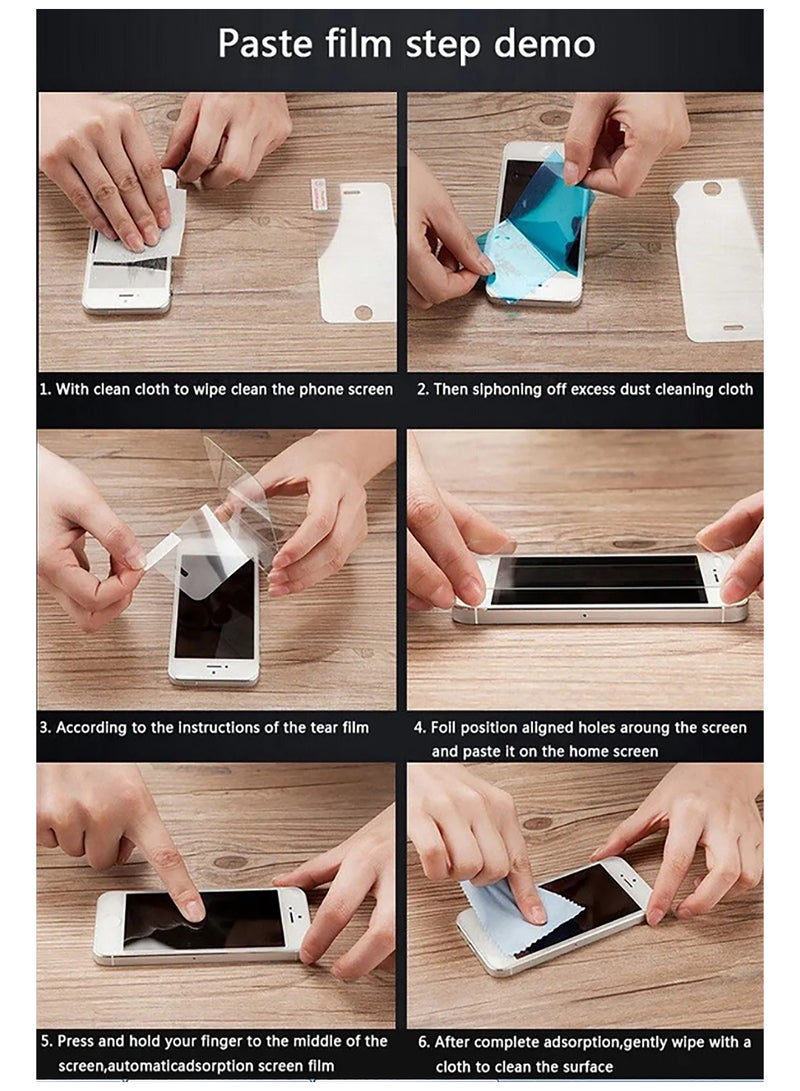 Paste film step demo

1. With clean cloth to wipe clean the phone screen

2. Then siphoning off excess dust cleaning cloth

3. According to the instructions of the tear film

4. Foil position aligned holes aroung the screen and paste it on the home screen

5. Press and hold your finger to the middle of the screen,automaticadsorption screen film

6. After complete adsorption,gently wipe with a cloth to clean the surface