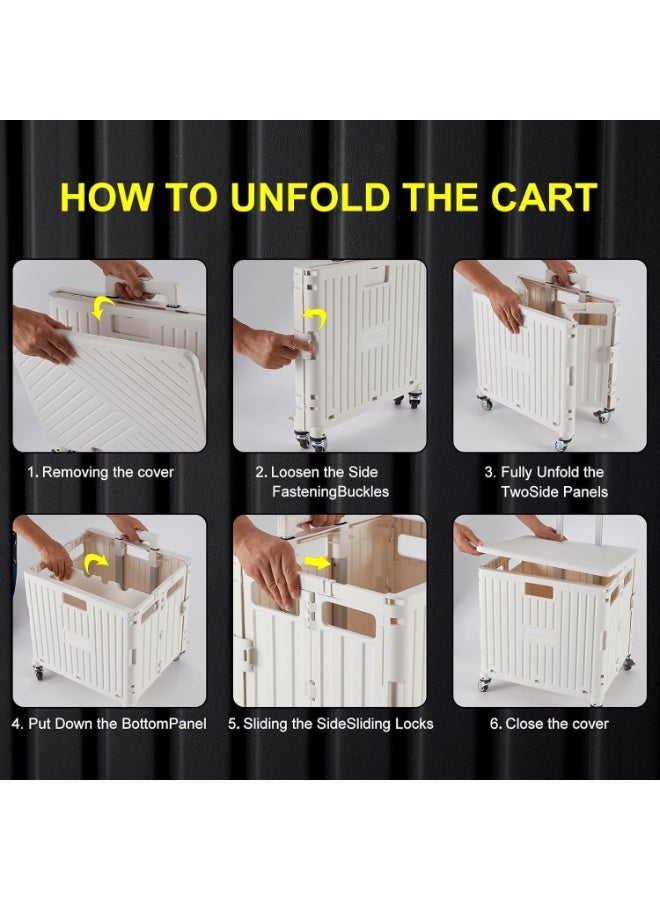 HOW TO UNFOLD THE CART

1. Removing the cover

2. Loosen the Side FasteningBuckles

3. Fully Unfold the TwoSide Panels

4. Put Down the BottomPanel

5. Sliding the SideSliding Locks

6. Close the cover