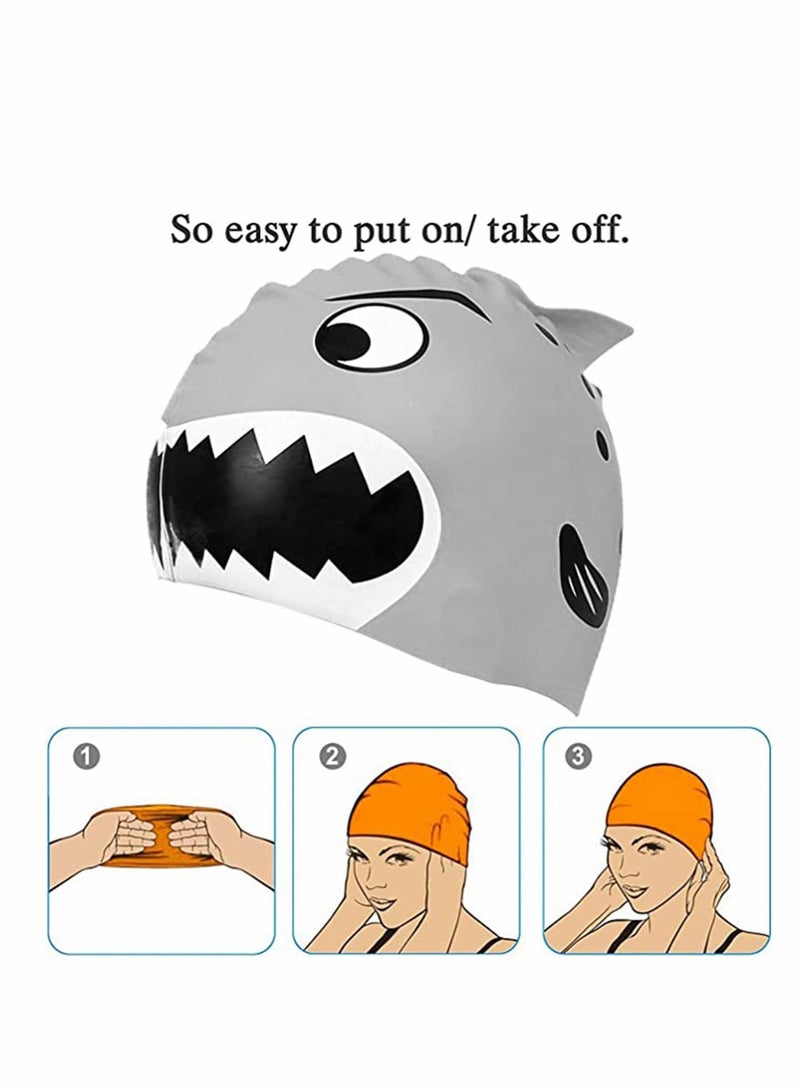 So easy to put on/ take off.

1

2

3