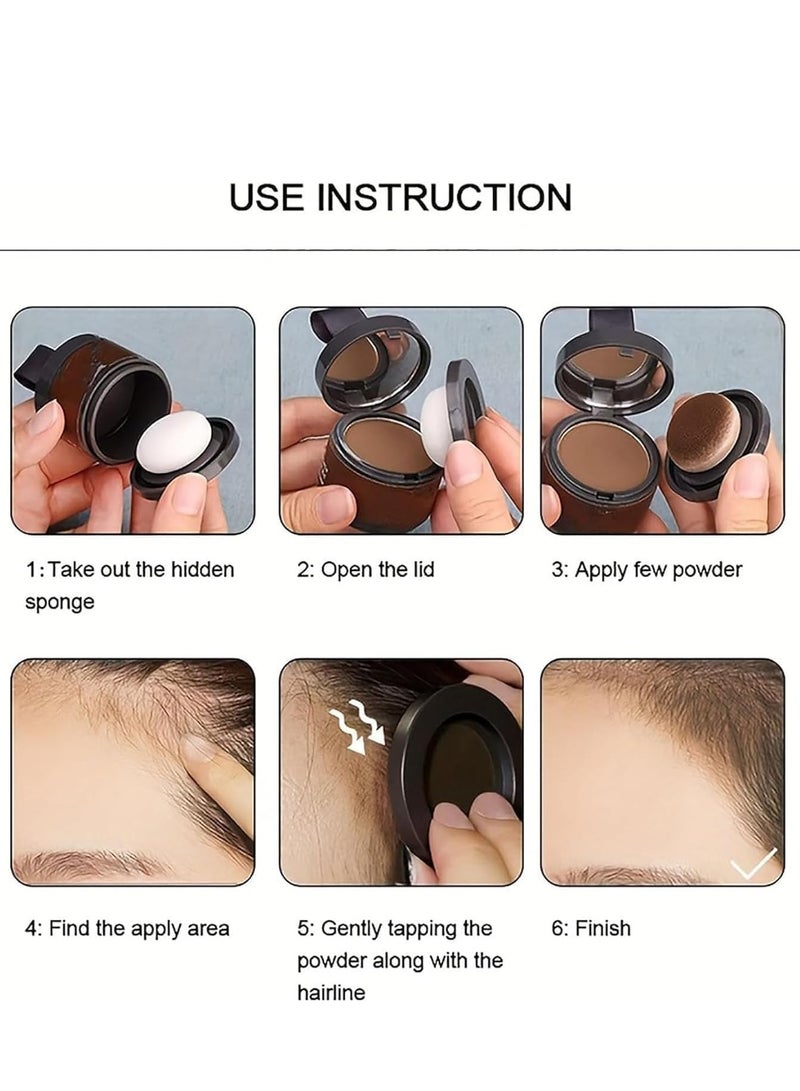 USE INSTRUCTION

1:Take out the hidden sponge

2: Open the lid

3: Apply few powder

4: Find the apply area

5: Gently tapping the powder along with the hairline

6: Finish