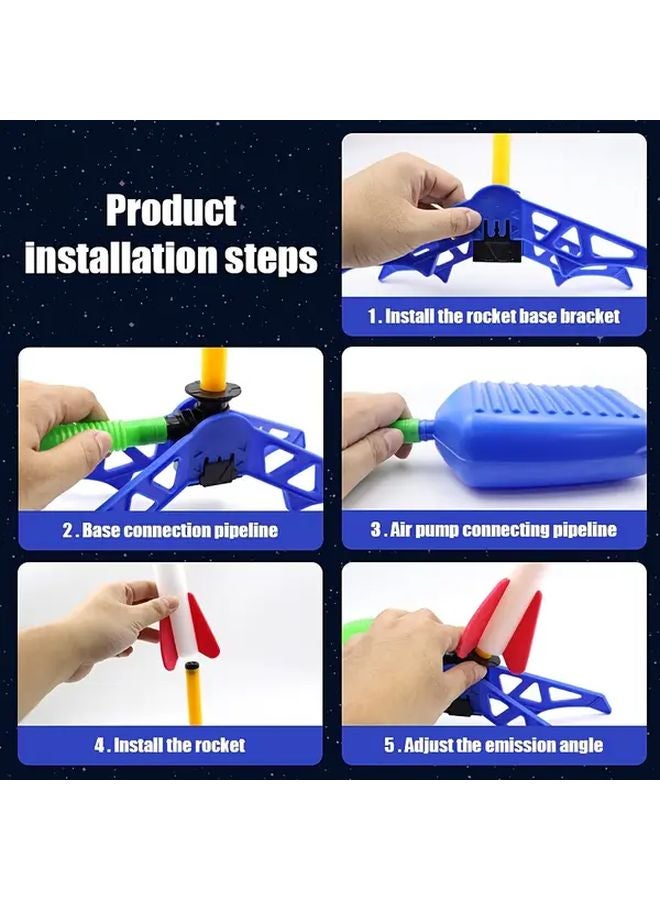 Product installation steps

1. Install the rocket base bracket

2. Base connection pipeline

3. Air pump connecting pipeline

4. Install the rocket

5. Adjust the emission angle