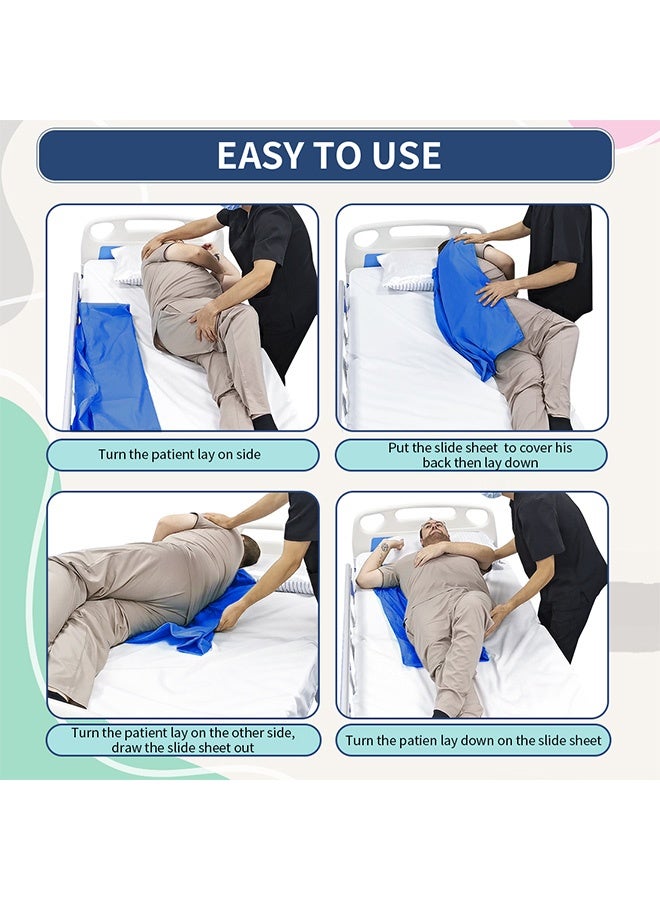 EASY TO USE

Turn the patient lay on side

Put the slide sheet to cover his back then lay down

Turn the patient lay on the other side, draw the slide sheet out

Turn the patien lay down on the slide sheet