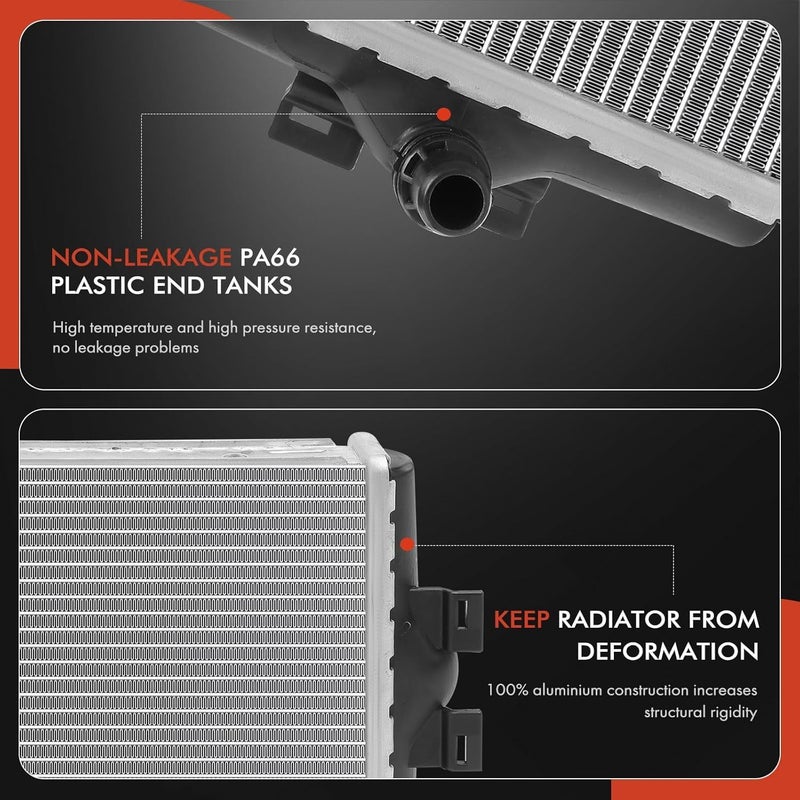 NON-LEAKAGE PA66 PLASTIC END TANKS

High temperature and high pressure resistance, no leakage problems

KEEP RADIATOR FROM DEFORMATION

100% aluminium construction increases structural rigidity