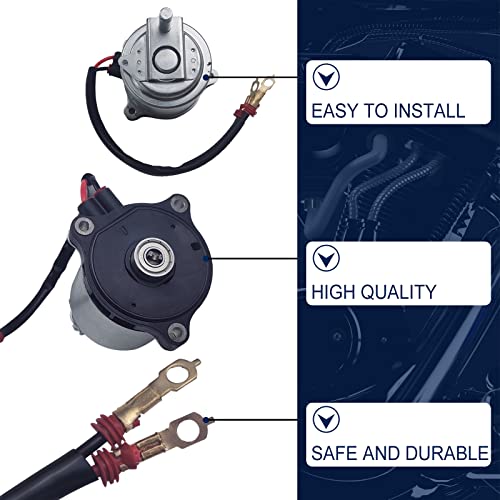 EASY TO INSTALL

HIGH QUALITY

SAFE AND DURABLE