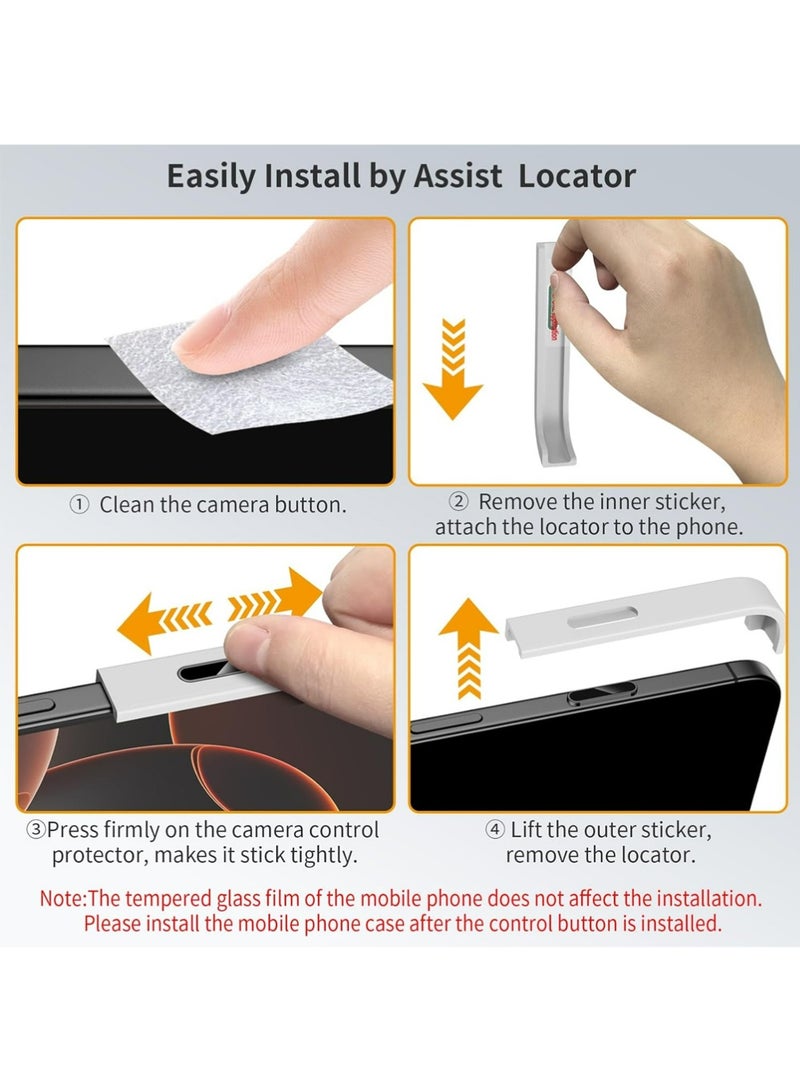 Easily Install by Assist Locator

① Clean the camera button.

② Remove the inner sticker, attach the locator to the phone.

③Press firmly on the camera control protector, makes it stick tightly.

④ Lift the outer sticker, remove the locator.

Note:The tempered glass film of the mobile phone does not affect the installation. Please install the mobile phone case after the control button is installed.