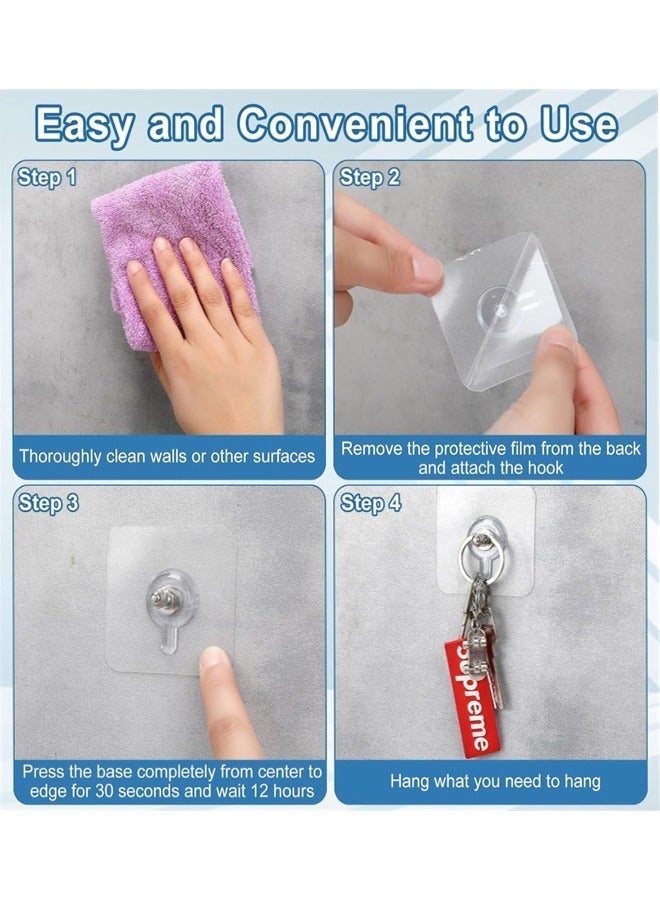 Easy and Convenient to Use

Step 1

Thoroughly clean walls or other surfaces

Step 2

Remove the protective film from the back and attach the hook

Step 3

Press the base completely from center to edge for 30 seconds and wait 12 hours

Step 4

Supreme

Hang what you need to hang