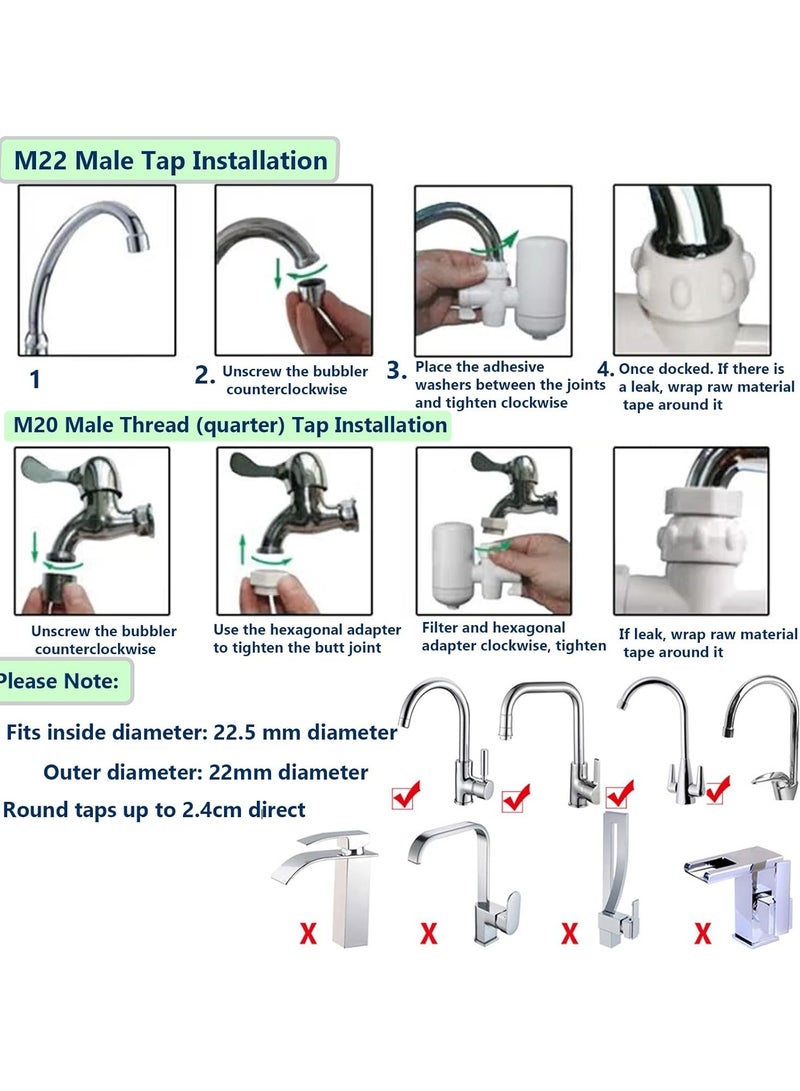 M22 Male Tap Installation

1

2. Unscrew the bubbler counterclockwise

3. Place the adhesive washers between the joints and tighten clockwise

4. Once docked. If there is a leak, wrap raw material tape around it

M20 Male Thread (quarter) Tap Installation

Unscrew the bubbler counterclockwise

Use the hexagonal adapter to tighten the butt joint

Filter and hexagonal adapter clockwise, tighten

If leak, wrap raw material tape around it

Please Note:

Fits inside diameter: 22.5 mm diameter

Outer diameter: 22mm diameter

Round taps up to 2.4cm direct

X X X X