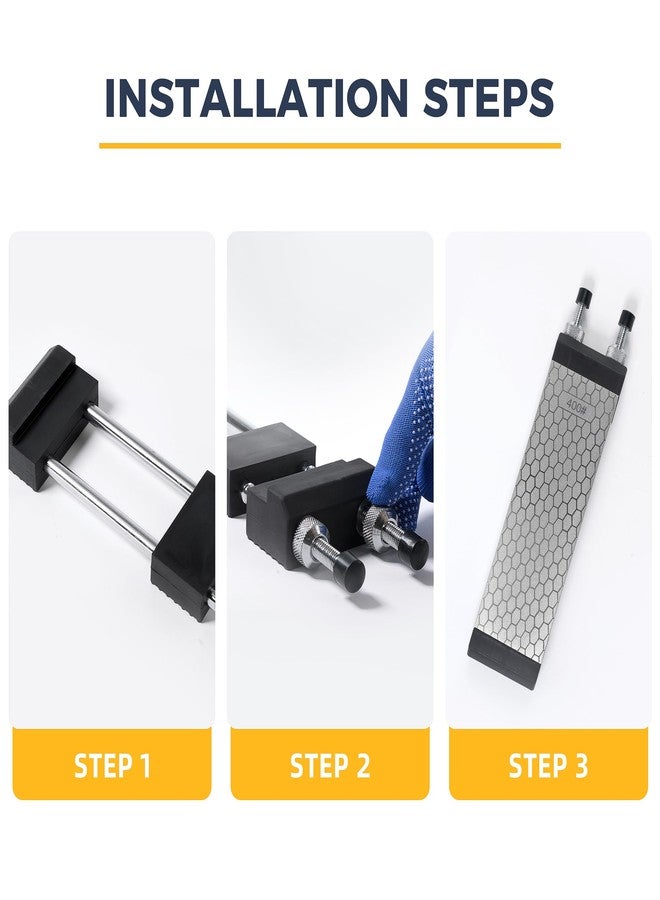 INSTALLATION STEPS

400#

STEP 1

STEP 2

STEP 3