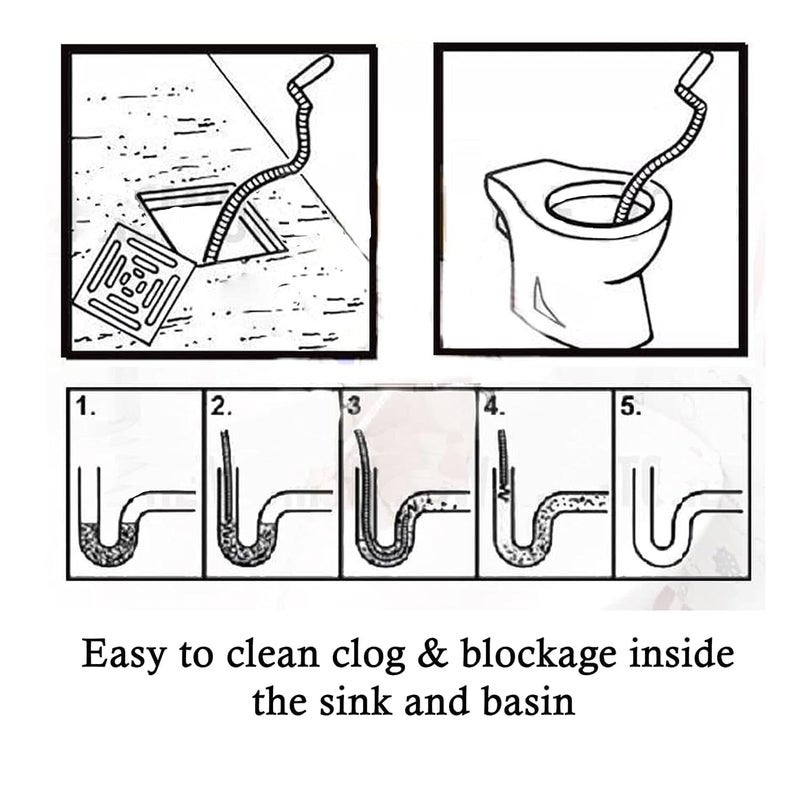 1.

2.

3

4.

5.

Easy to clean clog & blockage inside the sink and basin