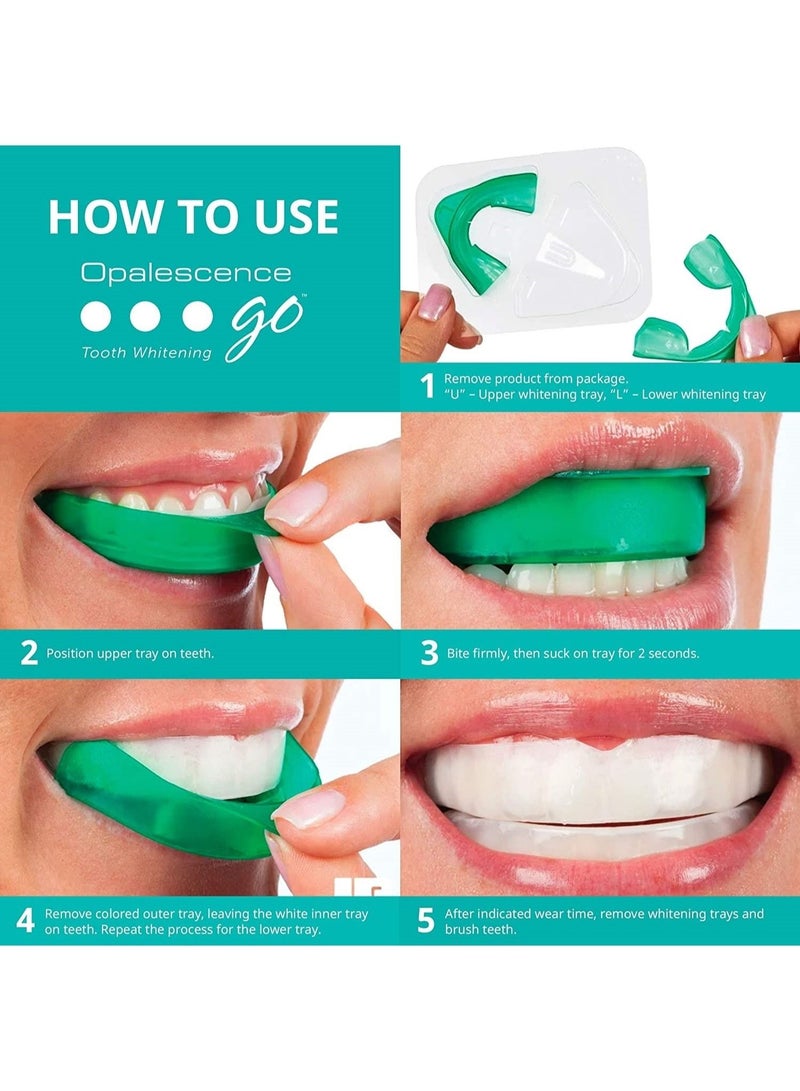 HOW TO USE

Opalescence go™

Tooth Whitening

1 Remove product from package.
"U" – Upper whitening tray, "L" – Lower whitening tray

2 Position upper tray on teeth.

3 Bite firmly, then suck on tray for 2 seconds.

4 Remove colored outer tray, leaving the white inner tray on teeth. Repeat the process for the lower tray.

5 After indicated wear time, remove whitening trays and brush teeth.