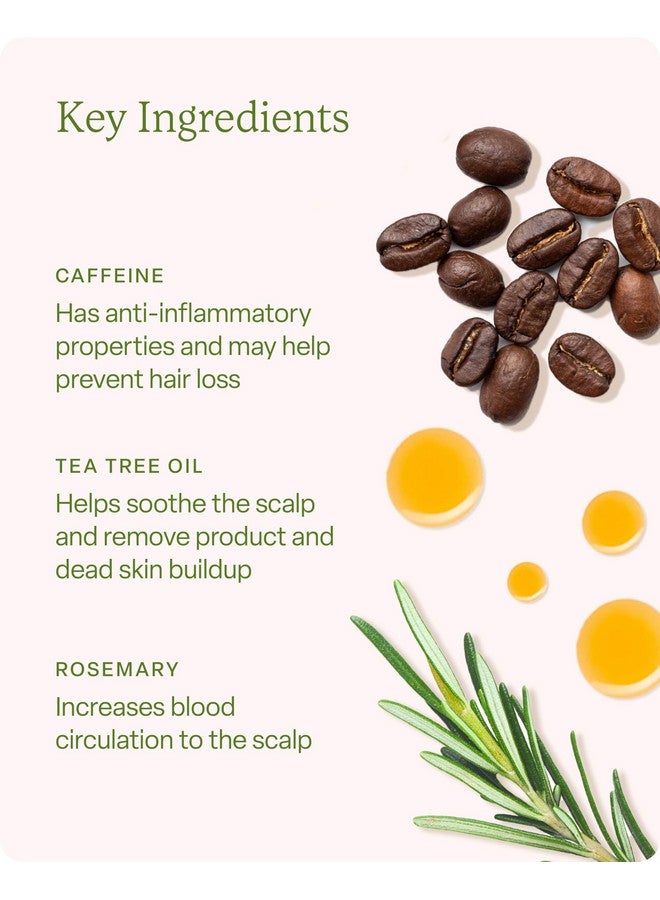 Key Ingredients

CAFFEINE
Has anti-inflammatory properties and may help prevent hair loss

TEA TREE OIL
Helps soothe the scalp and remove product and dead skin buildup

ROSEMARY
Increases blood circulation to the scalp