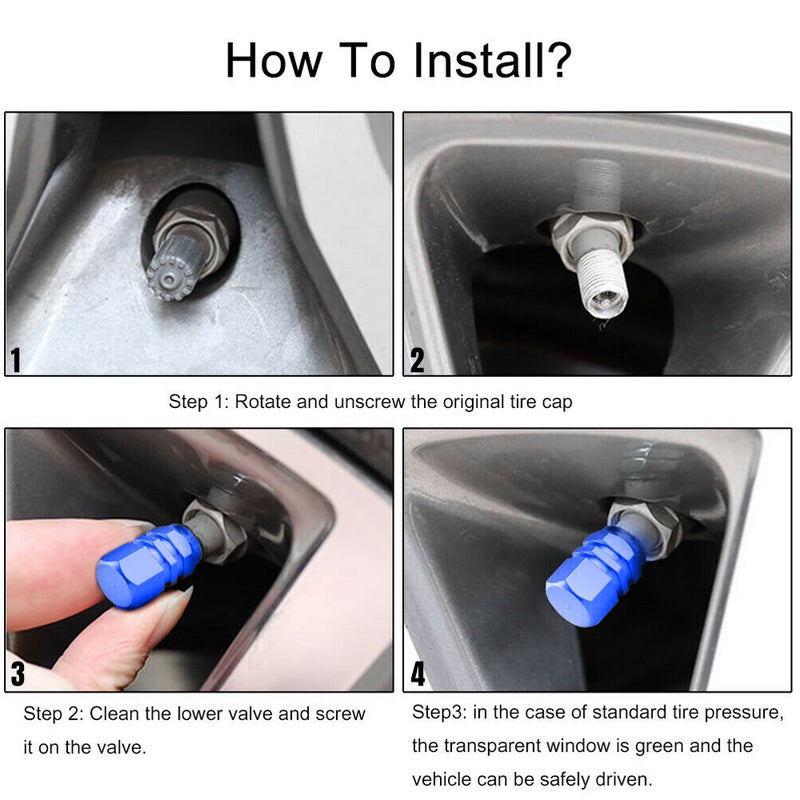 How To Install?

1

2

Step 1: Rotate and unscrew the original tire cap

3

4

Step 2: Clean the lower valve and screw it on the valve.

Step3: in the case of standard tire pressure, the transparent window is green and the vehicle can be safely driven.