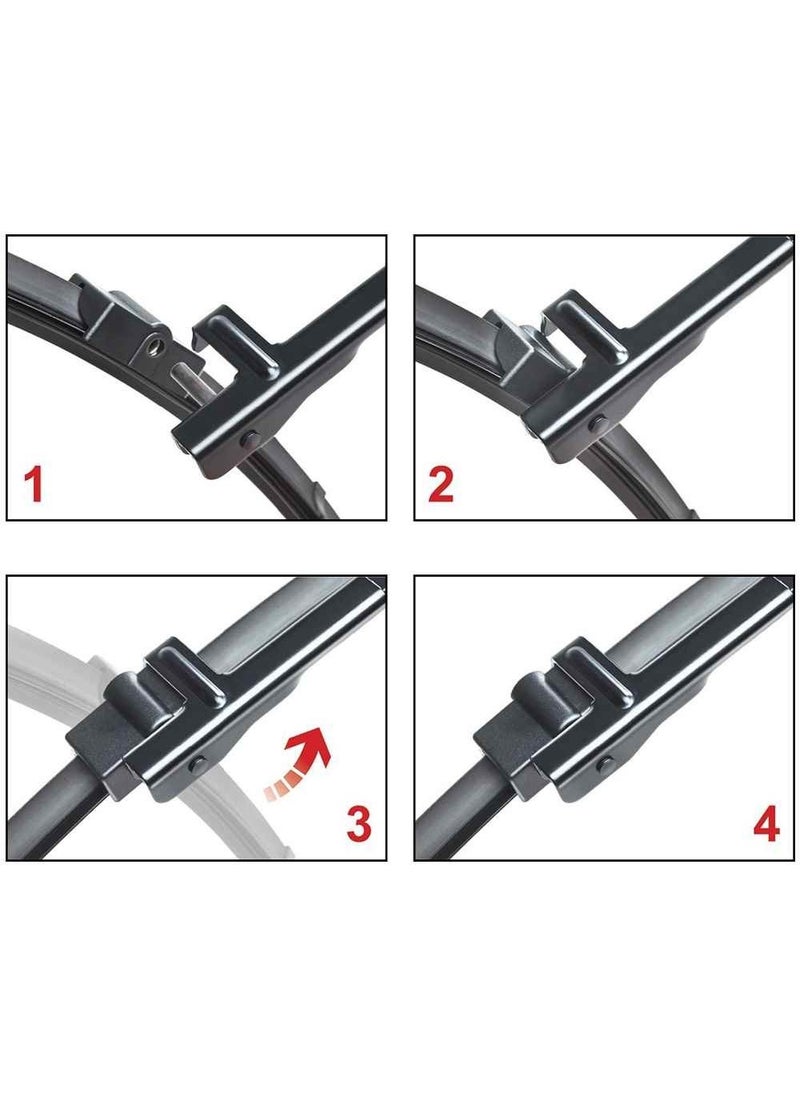 1

2

3

4