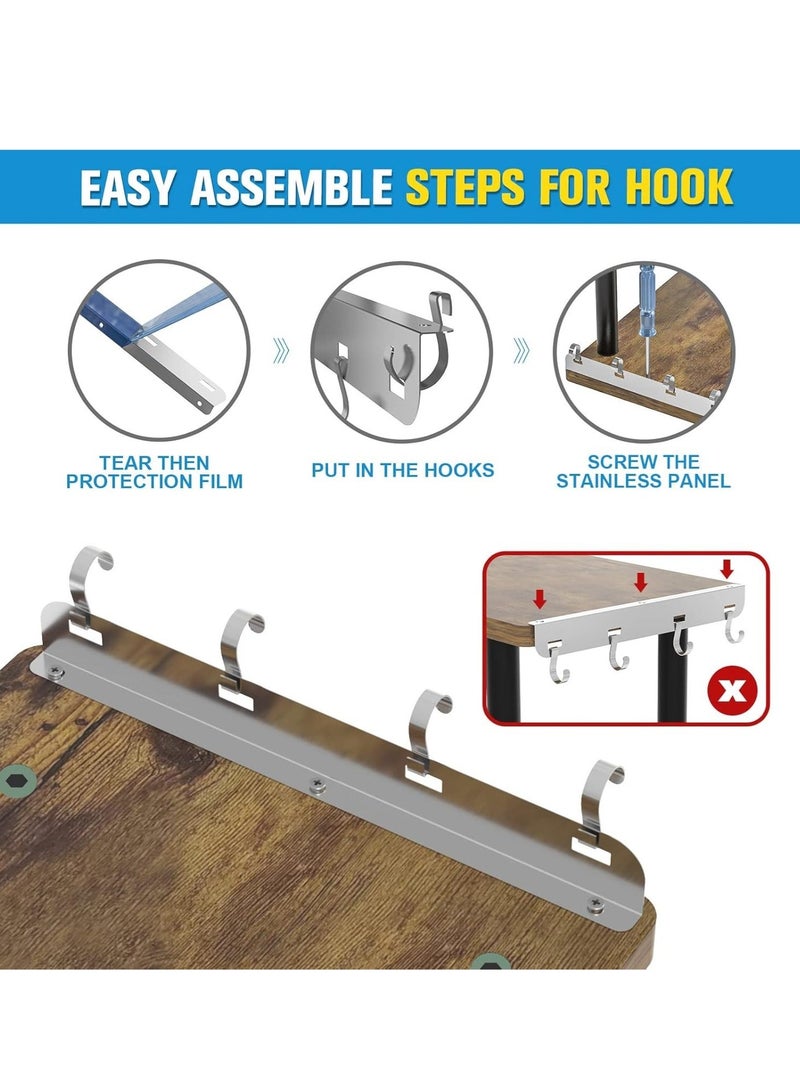 EASY ASSEMBLE STEPS FOR HOOK

TEAR THEN PROTECTION FILM

PUT IN THE HOOKS

SCREW THE STAINLESS PANEL

X