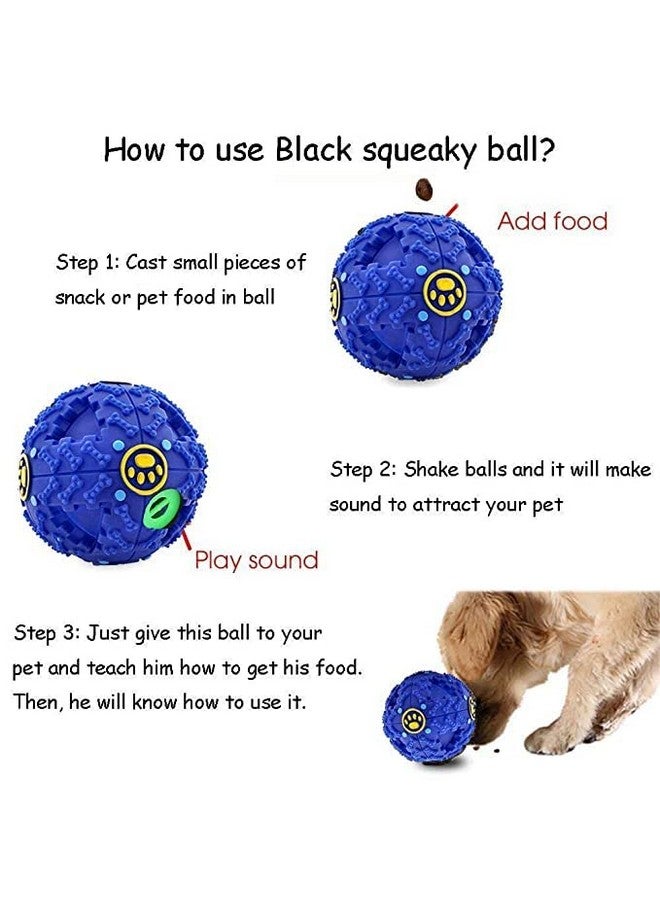 How to use Black squeaky ball?

Add food

Step 1: Cast small pieces of snack or pet food in ball

Step 2: Shake balls and it will make sound to attract your pet

Play sound

Step 3: Just give this ball to your pet and teach him how to get his food. Then, he will know how to use it.