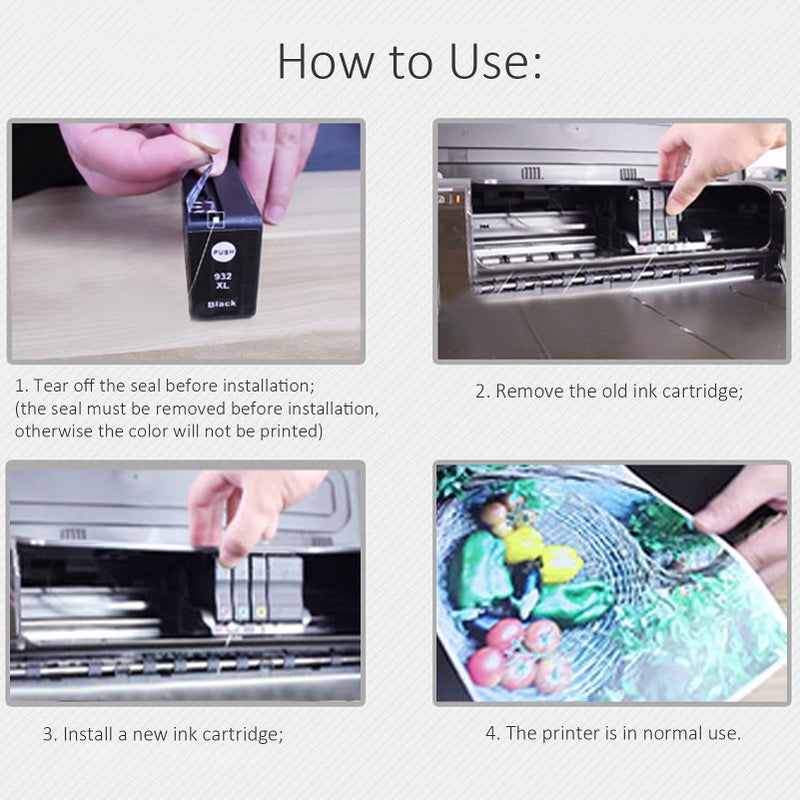 How to Use:

PUSH
932
XL
Black

1. Tear off the seal before installation; (the seal must be removed before installation, otherwise the color will not be printed)

2. Remove the old ink cartridge;

3. Install a new ink cartridge;

4. The printer is in normal use.