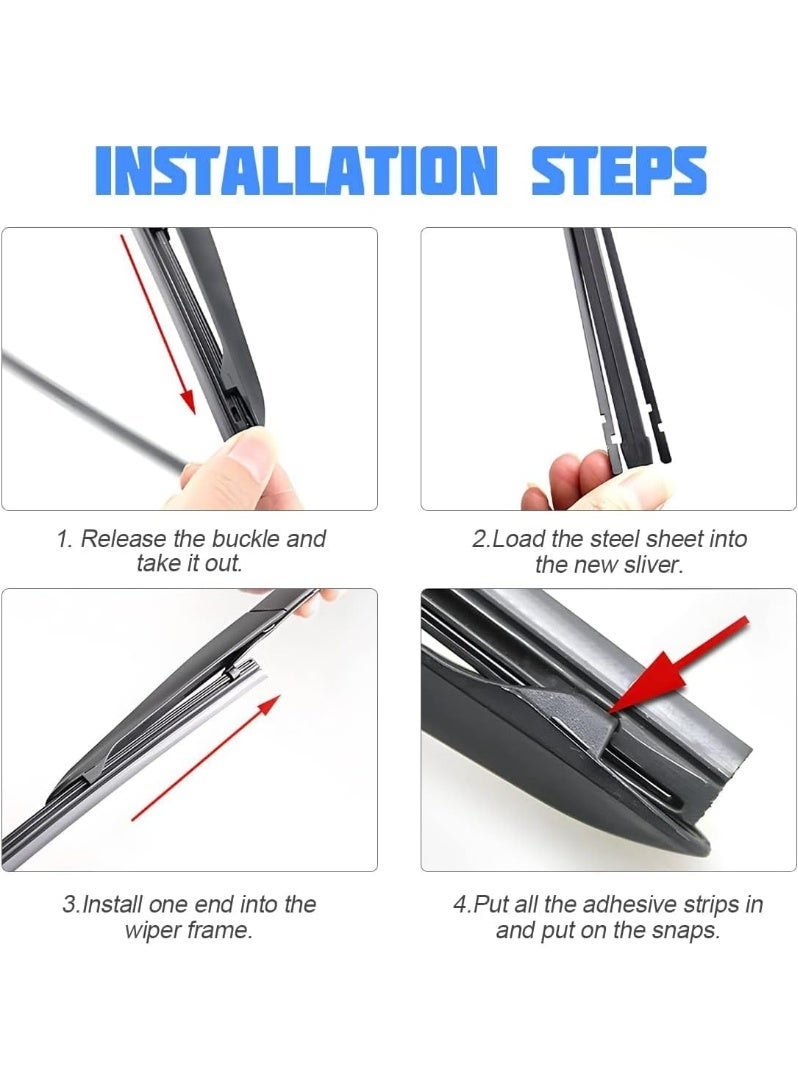 INSTALLATION STEPS

1. Release the buckle and take it out.

2.Load the steel sheet into the new sliver.

3.Install one end into the wiper frame.

4.Put all the adhesive strips in and put on the snaps.