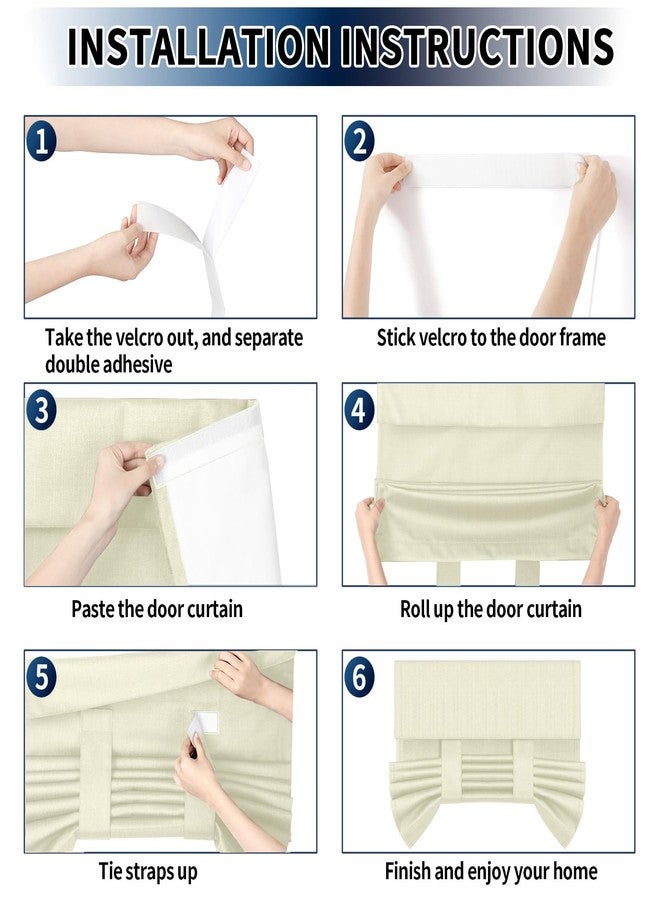 INSTALLATION INSTRUCTIONS

1

Take the velcro out, and separate double adhesive

2

Stick velcro to the door frame

3

Paste the door curtain

4

Roll up the door curtain

5

Tie straps up

6

Finish and enjoy your home