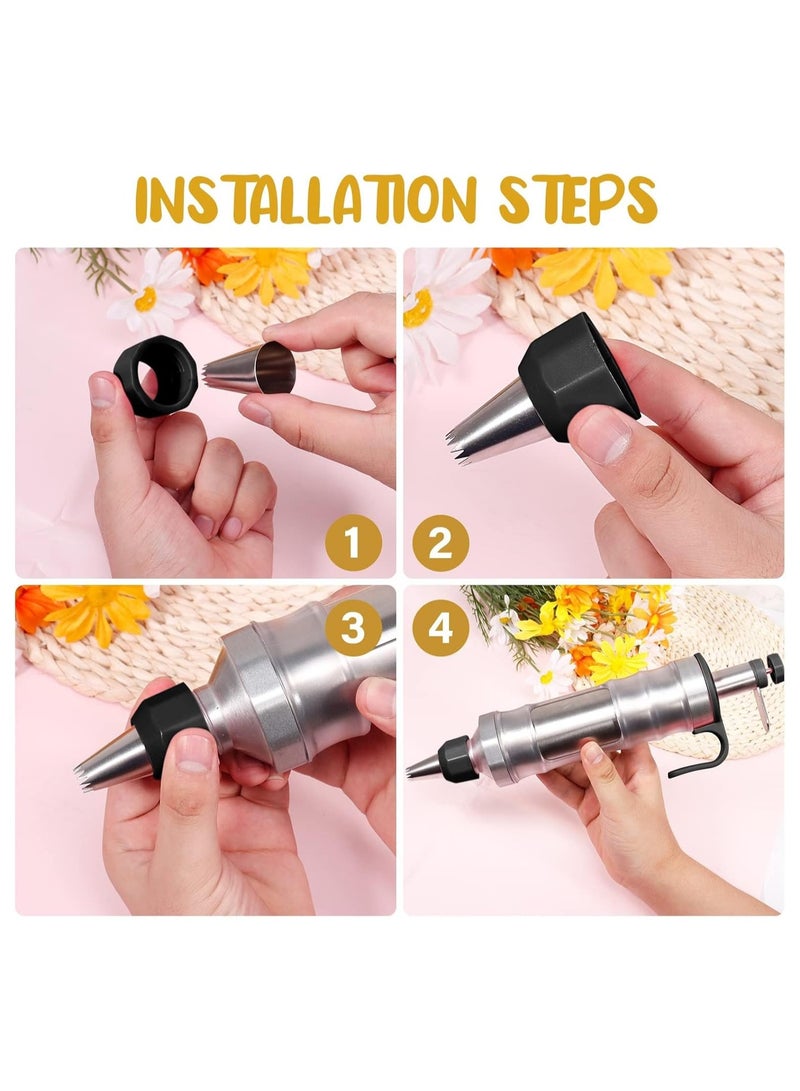 INSTALLATION STEPS

1

2

3

4