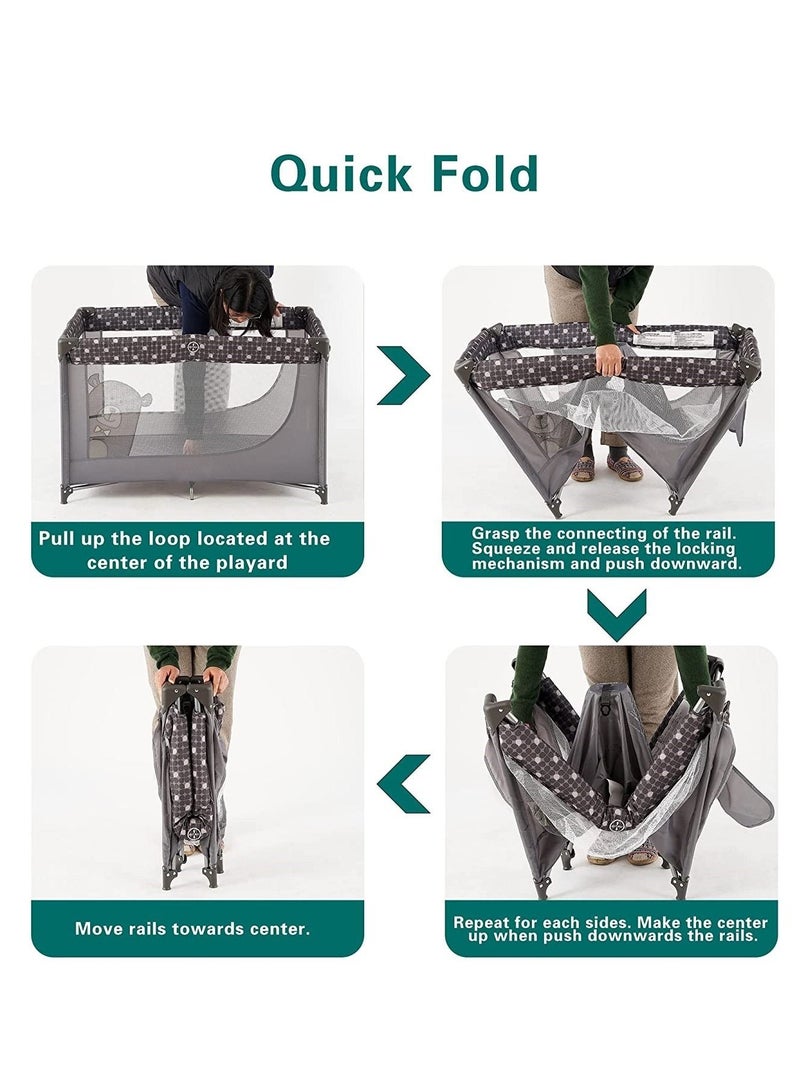 Quick Fold

Pull up the loop located at the center of the playard

Grasp the connecting of the rail. Squeeze and release the locking mechanism and push downward.

Repeat for each sides. Make the center up when push downwards the rails.

Move rails towards center.