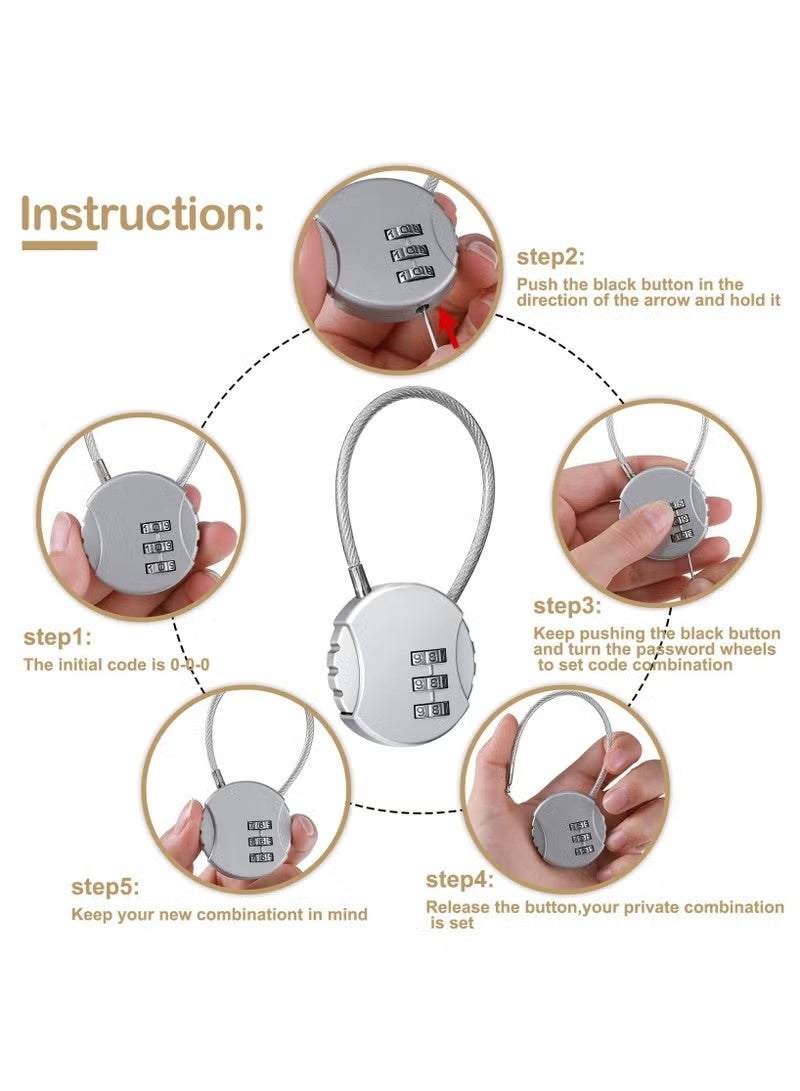 Instruction:

step2:
Push the black button in the direction of the arrow and hold it

step1:
The initial code is 0-0-0

step3:
Keep pushing the black button and turn the password wheels to set code combination

step5:
Keep your new combinationt in mind

step4:
Release the button,your private combination is set