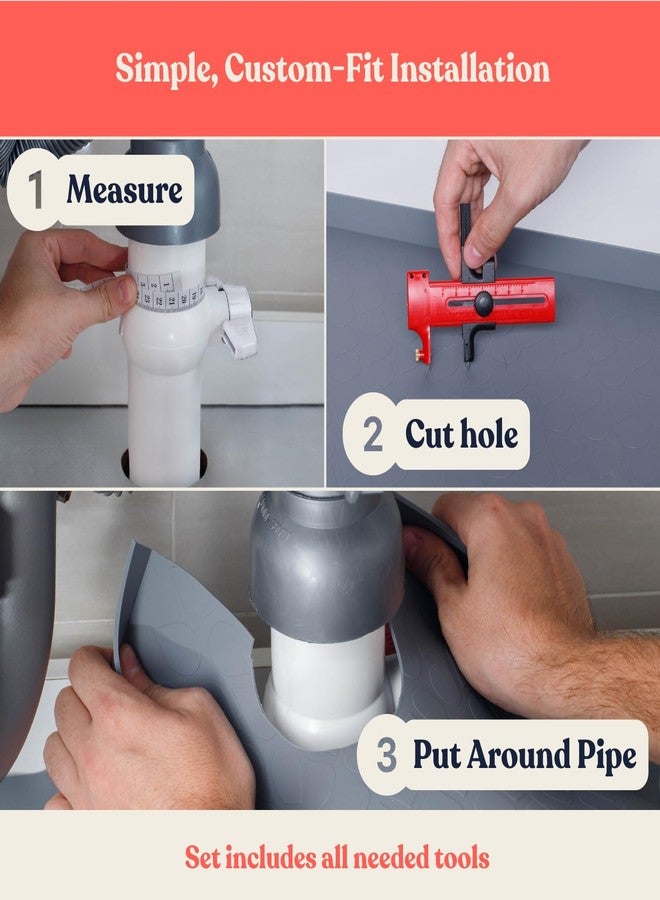 Simple, Custom-Fit Installation

1 Measure

2 Cut hole

3 Put Around Pipe

Set includes all needed tools