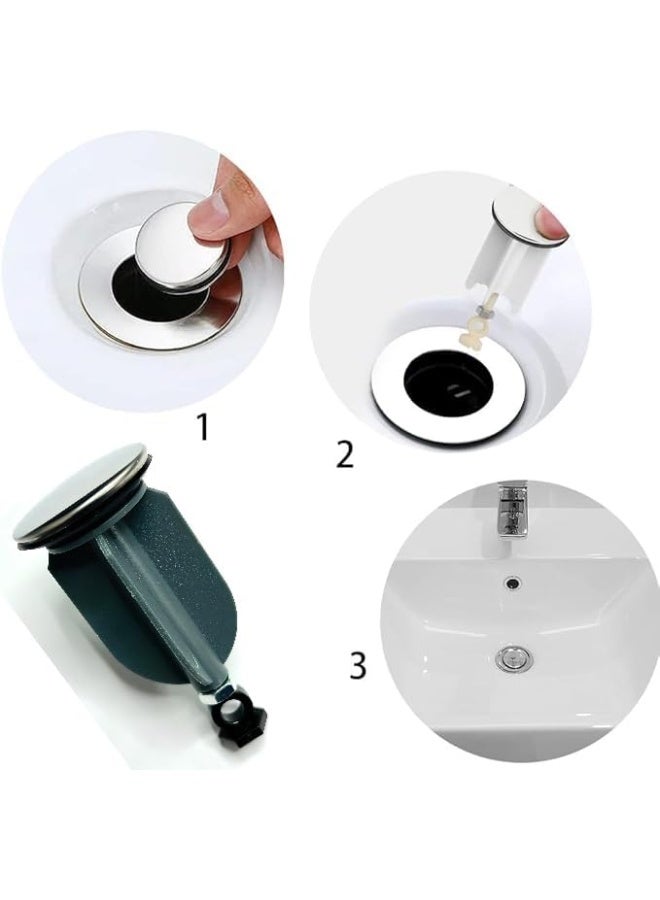 1

2

3