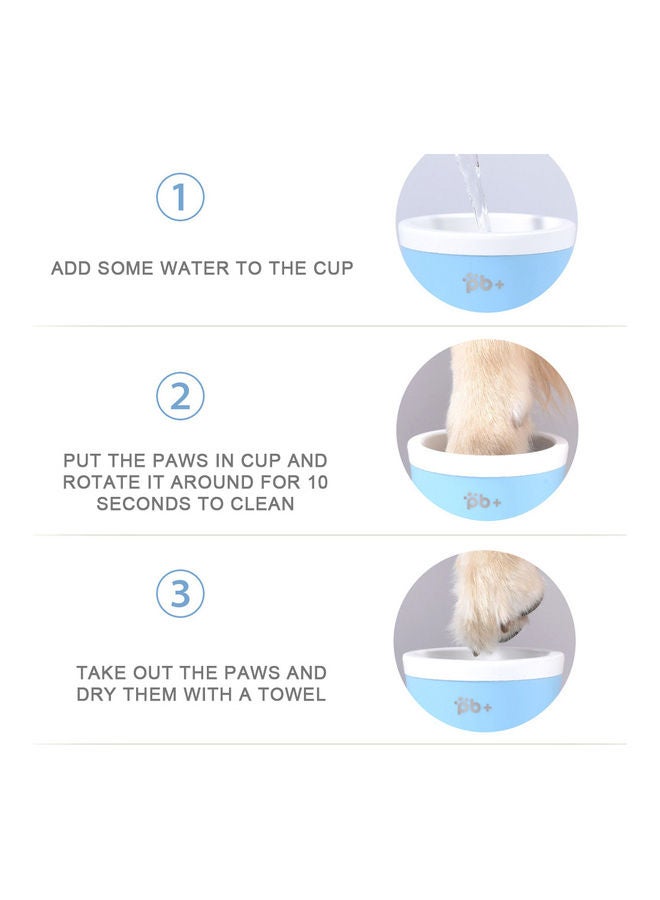 1

ADD SOME WATER TO THE CUP

pb+

2

PUT THE PAWS IN CUP AND ROTATE IT AROUND FOR 10 SECONDS TO CLEAN

pb+

3

TAKE OUT THE PAWS AND DRY THEM WITH A TOWEL

pb+