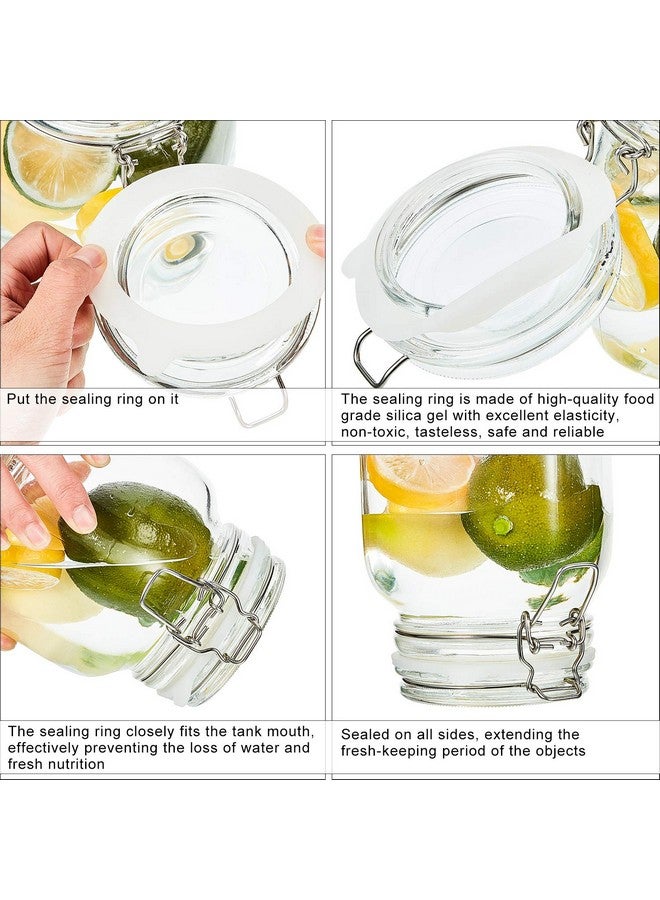 Put the sealing ring on it

The sealing ring is made of high-quality food grade silica gel with excellent elasticity, non-toxic, tasteless, safe and reliable

The sealing ring closely fits the tank mouth, effectively preventing the loss of water and fresh nutrition

Sealed on all sides, extending the fresh-keeping period of the objects