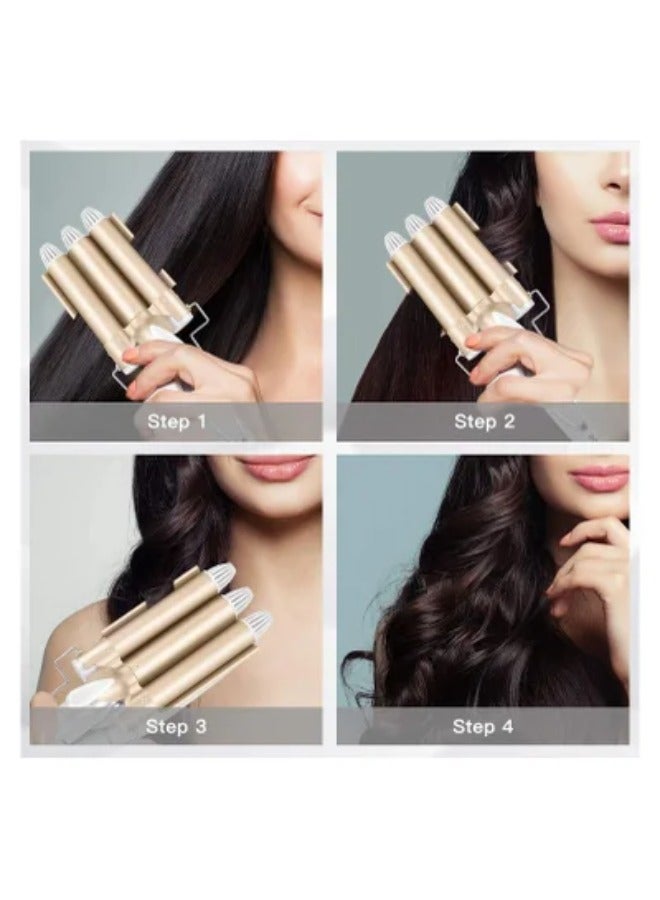 Step 1

Step 2

Step 3

Step 4