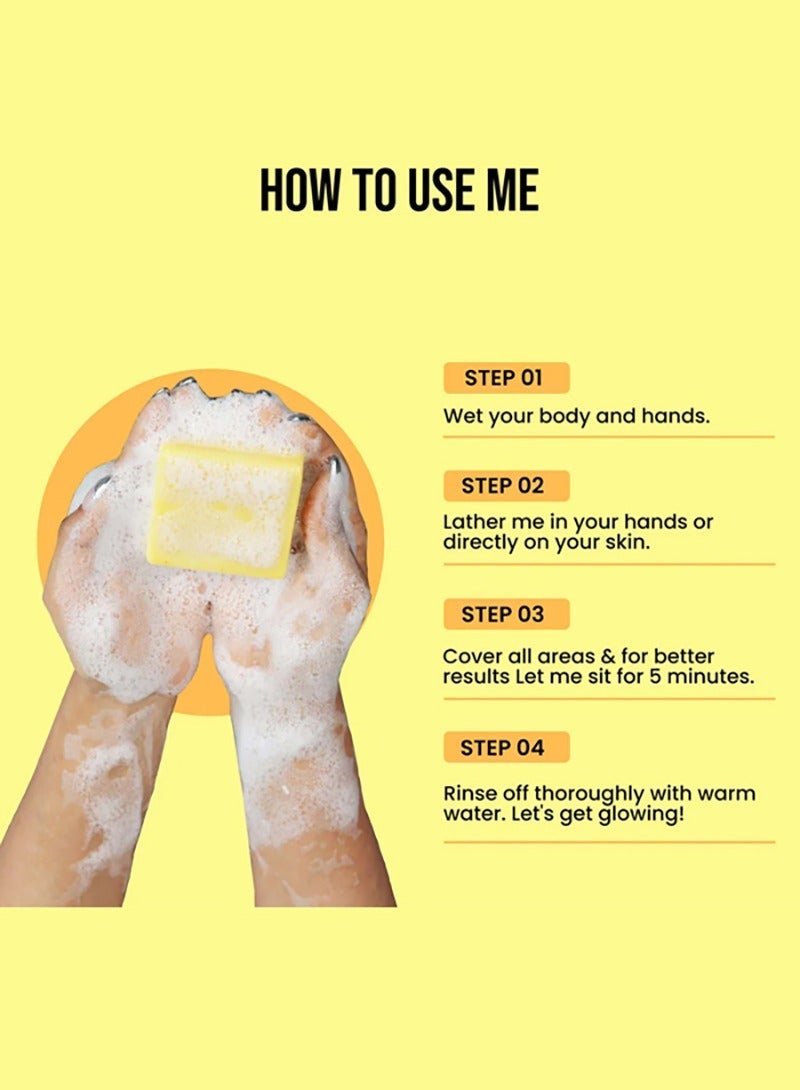 HOW TO USE ME

STEP 01

Wet your body and hands.

STEP 02

Lather me in your hands or directly on your skin.

STEP 03

Cover all areas & for better results Let me sit for 5 minutes.

STEP 04

Rinse off thoroughly with warm water. Let's get glowing!