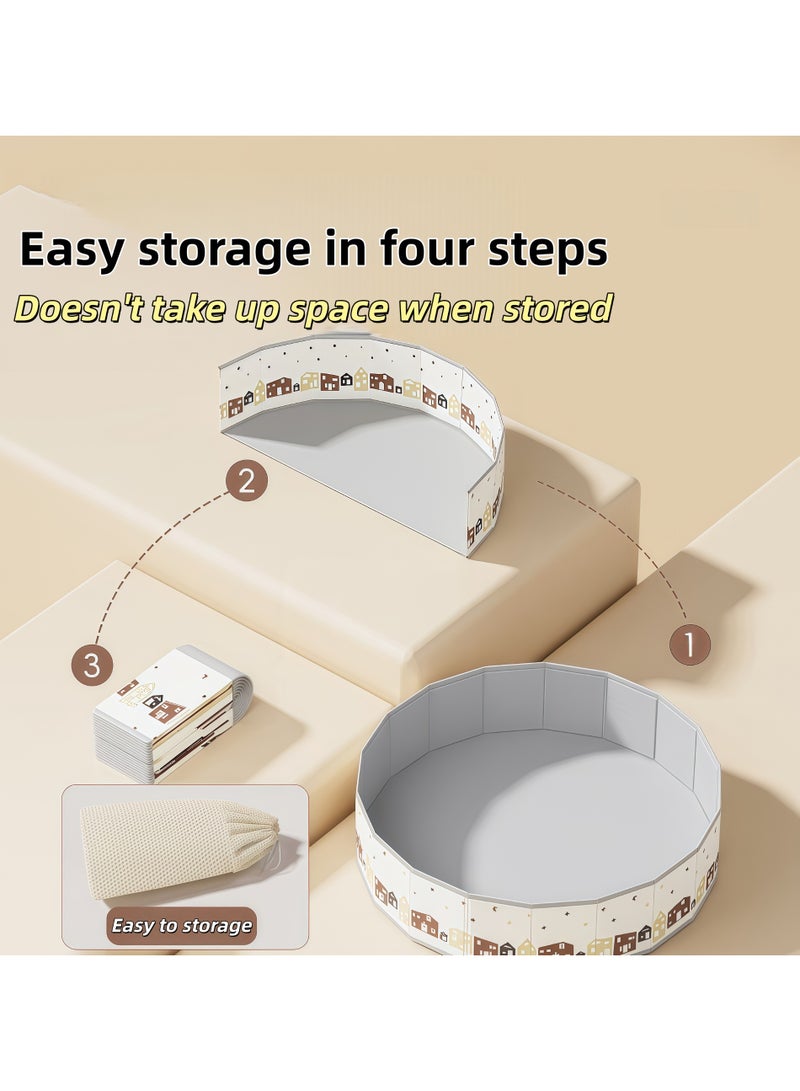 Easy storage in four steps
Doesn't take up space when stored

2

3

1

Easy to storage