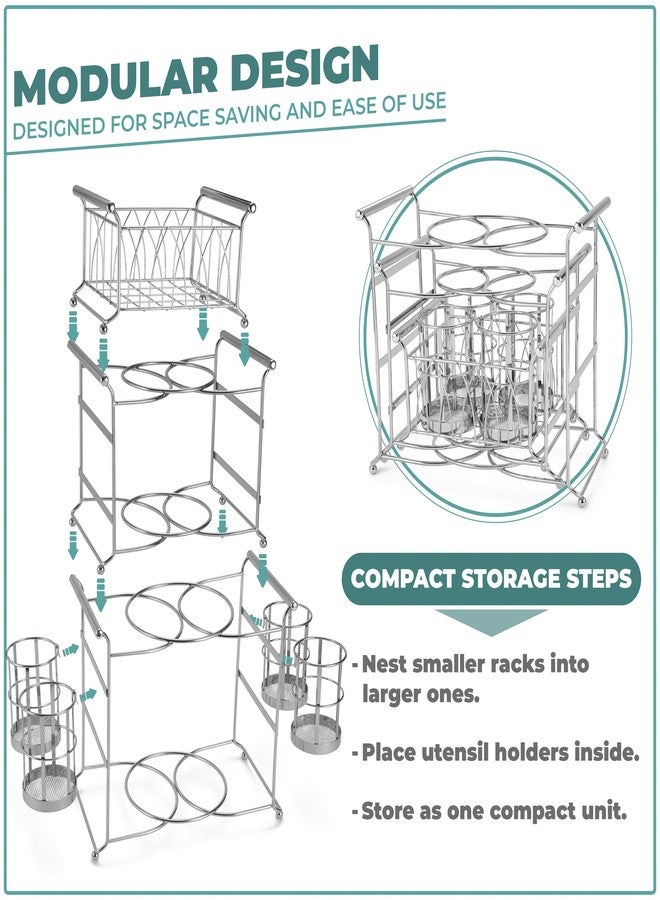 MODULAR DESIGN

DESIGNED FOR SPACE SAVING AND EASE OF USE

COMPACT STORAGE STEPS

- Nest smaller racks into larger ones.

- Place utensil holders inside.

- Store as one compact unit.