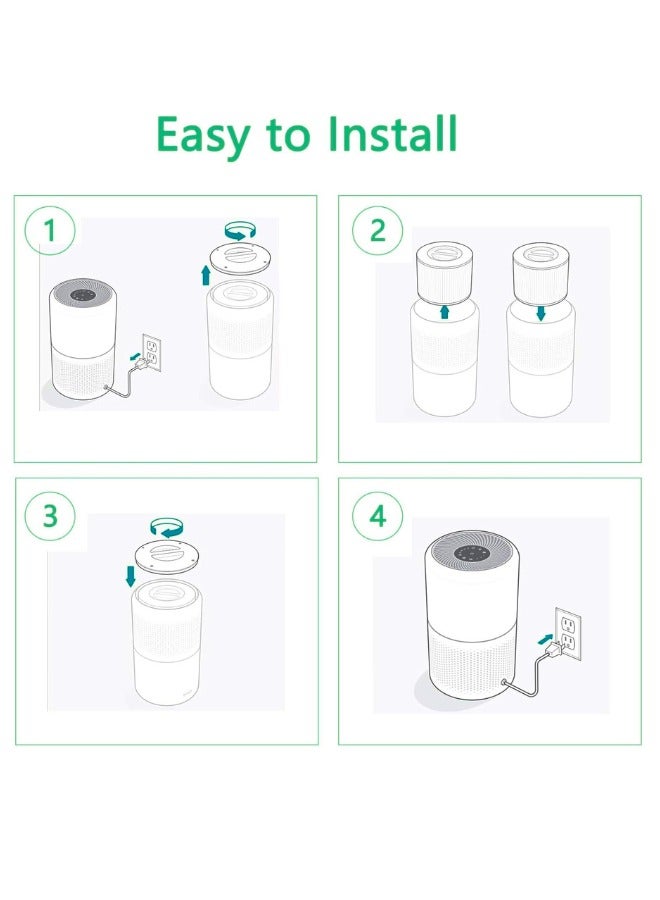 Easy to Install

1

2

3

4