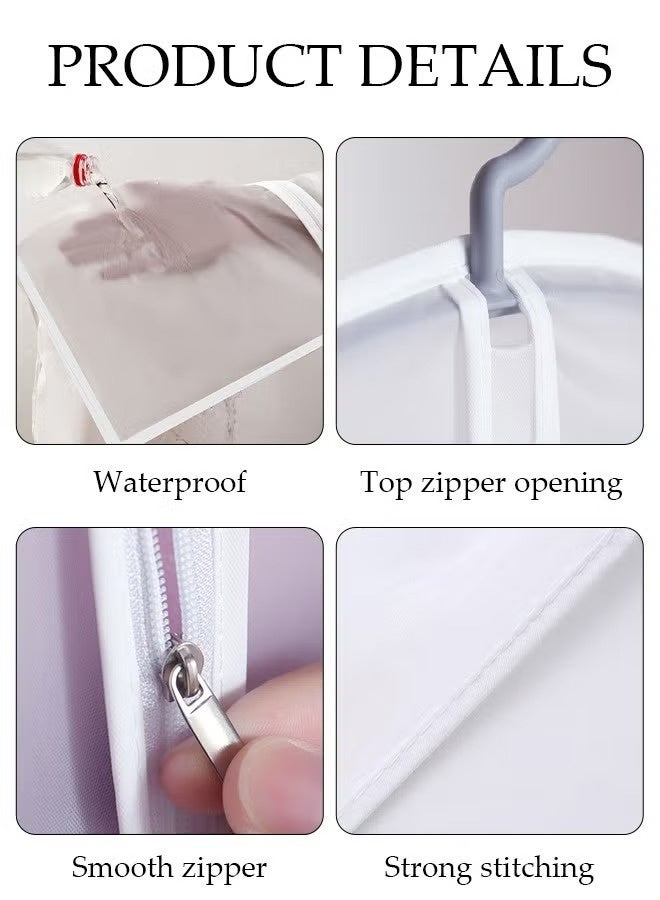 PRODUCT DETAILS

Waterproof

Top zipper opening

Smooth zipper

Strong stitching