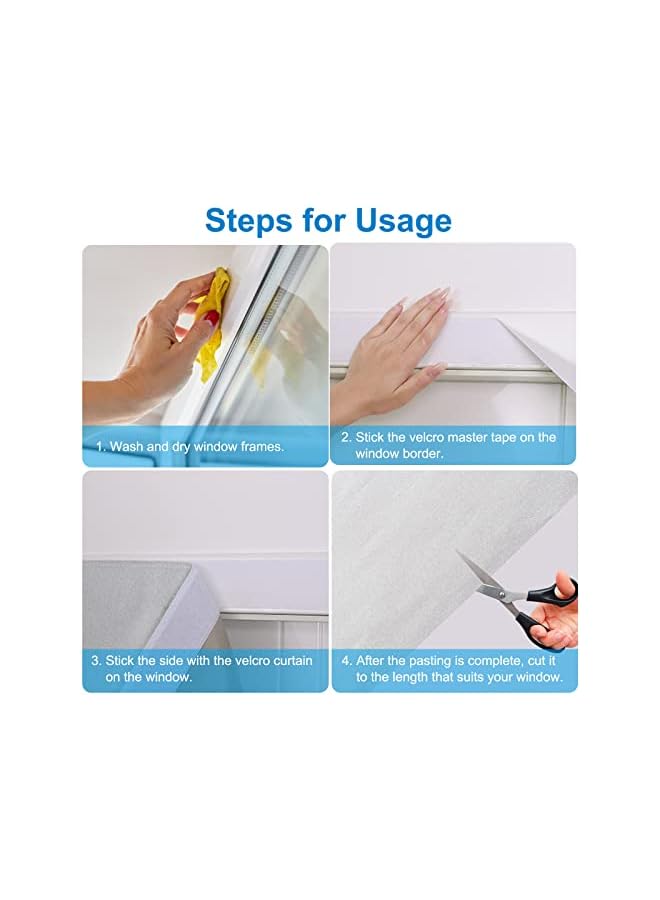 Steps for Usage

1. Wash and dry window frames.

2. Stick the velcro master tape on the window border.

3. Stick the side with the velcro curtain on the window.

4. After the pasting is complete, cut it to the length that suits your window.