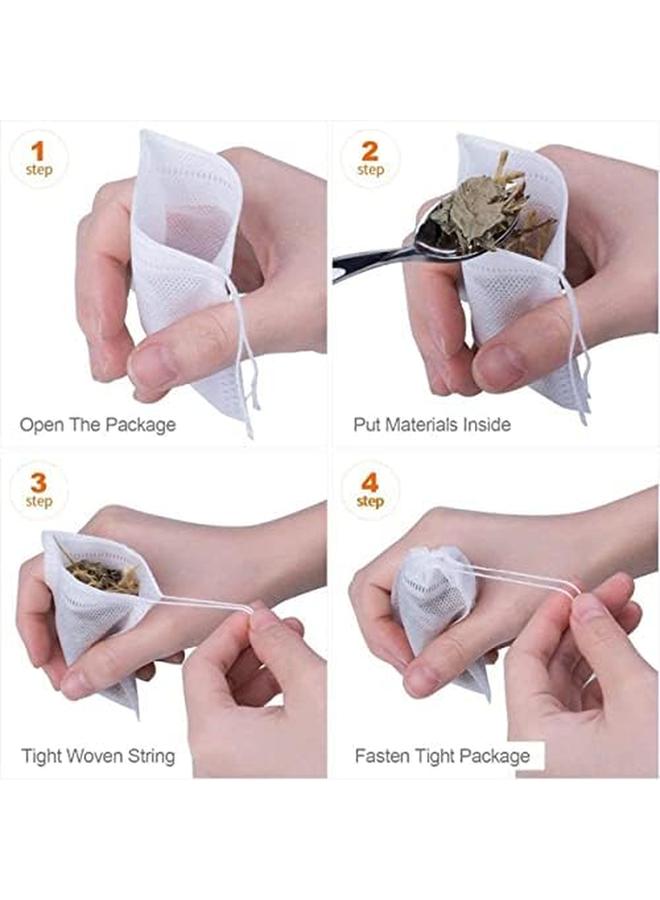 1
step

Open The Package

2
step

Put Materials Inside

3
step

Tight Woven String

4
step

Fasten Tight Package