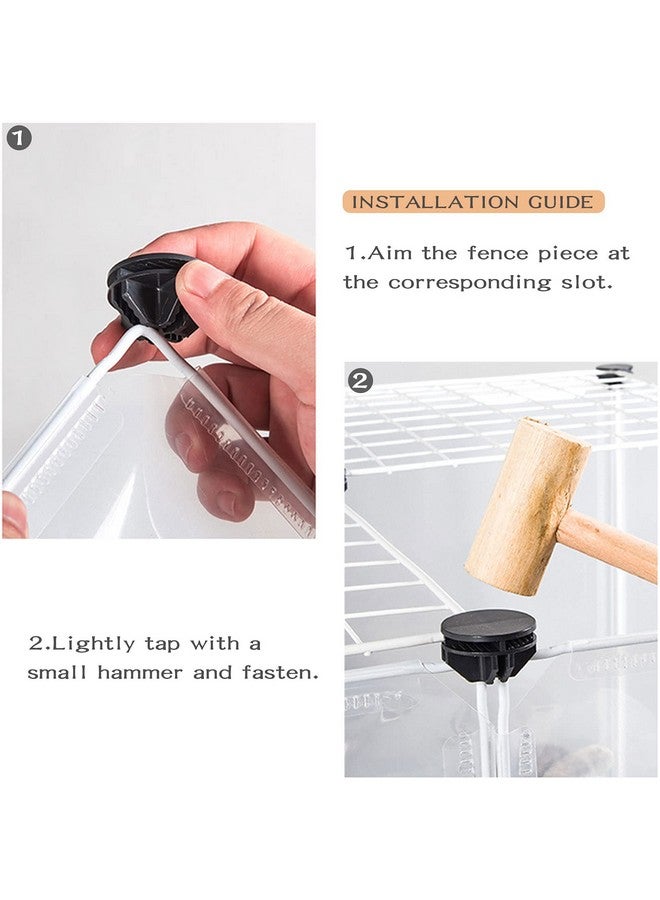 1

INSTALLATION GUIDE

1.Aim the fence piece at the corresponding slot.

2

2.Lightly tap with a small hammer and fasten.