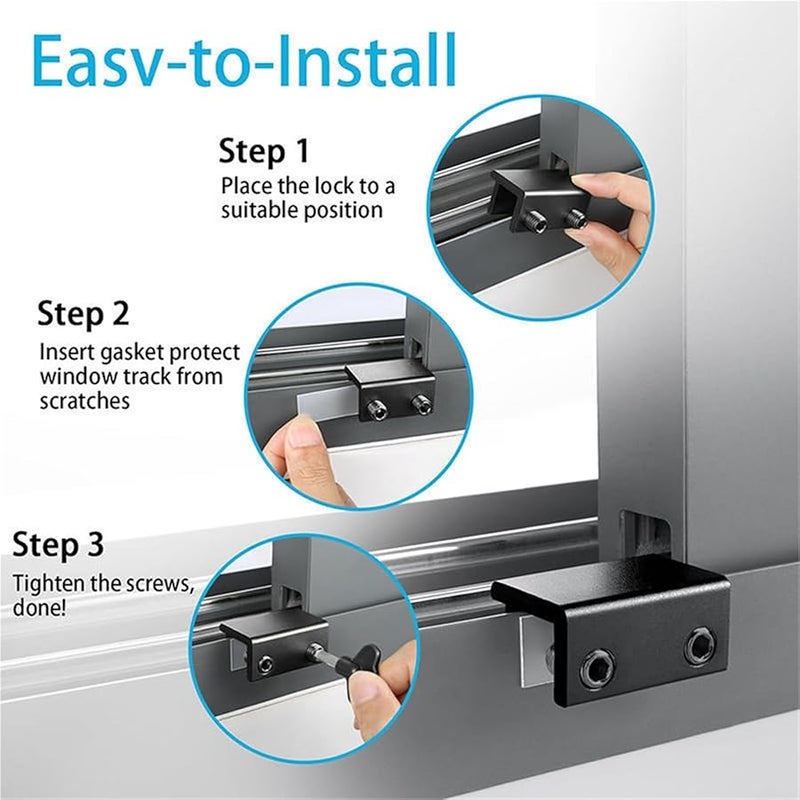 Easv-to-Install

Step 1
Place the lock to a suitable position

Step 2
Insert gasket protect window track from scratches

Step 3
Tighten the screws, done!