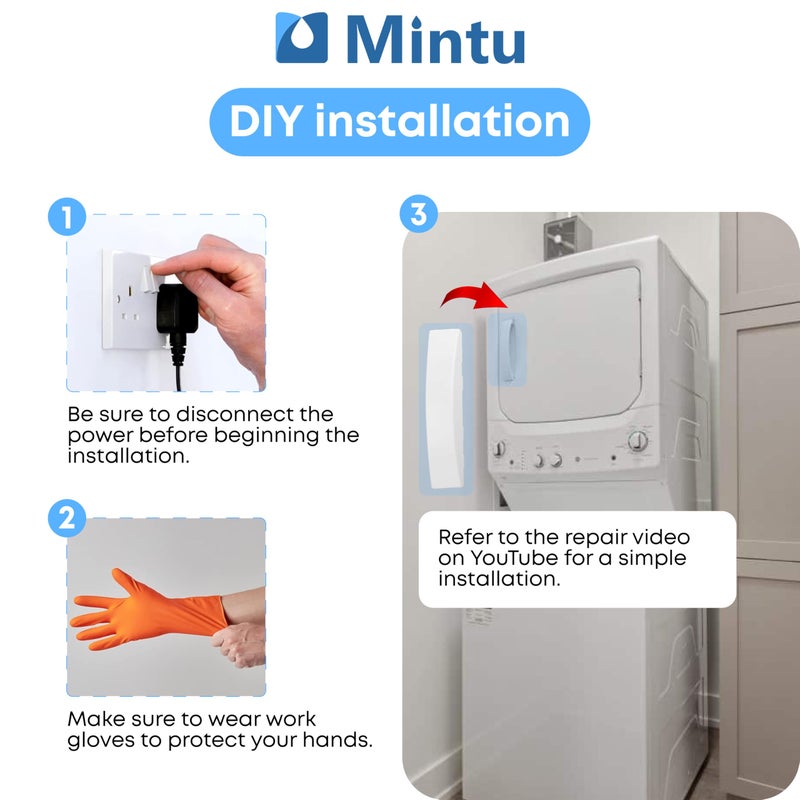 Mintu

DIY installation

1

Be sure to disconnect the power before beginning the installation.

2

Make sure to wear work gloves to protect your hands.

3

Refer to the repair video on YouTube for a simple installation.